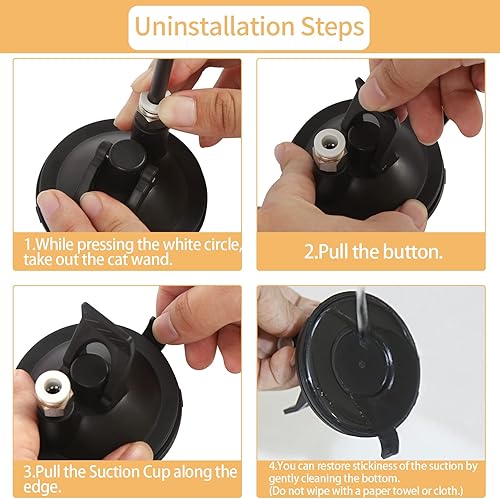 Uninstallation Steps

1.While pressing the white circle, take out the cat wand.

2.Pull the button.

3.Pull the Suction Cup along the edge.

4.You can restore stickiness of the suction by gently cleaning the bottom.
(Do not wipe with a paper towel or cloth.)