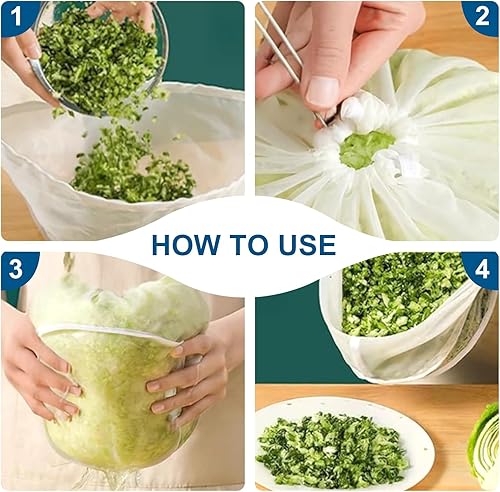 1

2

HOW TO USE

3

4