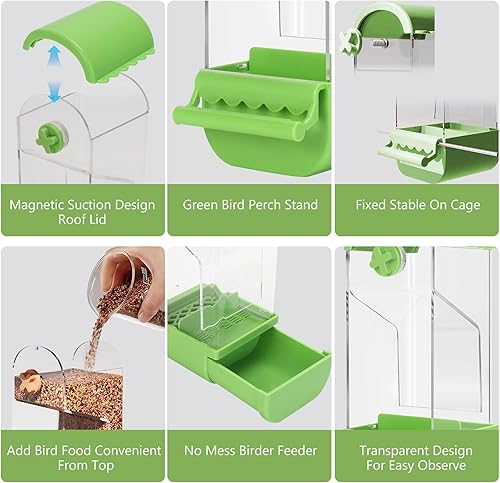 Magnetic Suction Design Roof Lid

Green Bird Perch Stand

Fixed Stable On Cage

Add Bird Food Convenient From Top

No Mess Birder Feeder

Transparent Design For Easy Observe