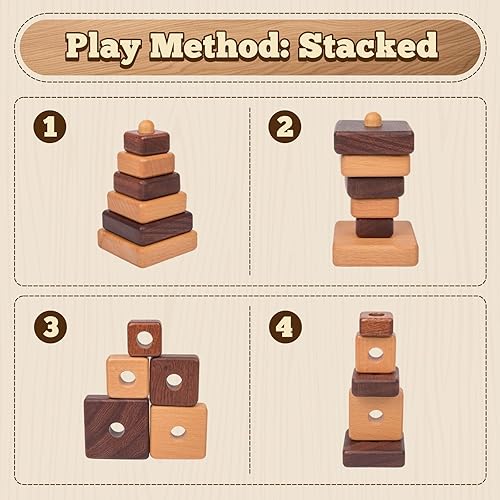 Play Method: Stacked

1

2

3

4