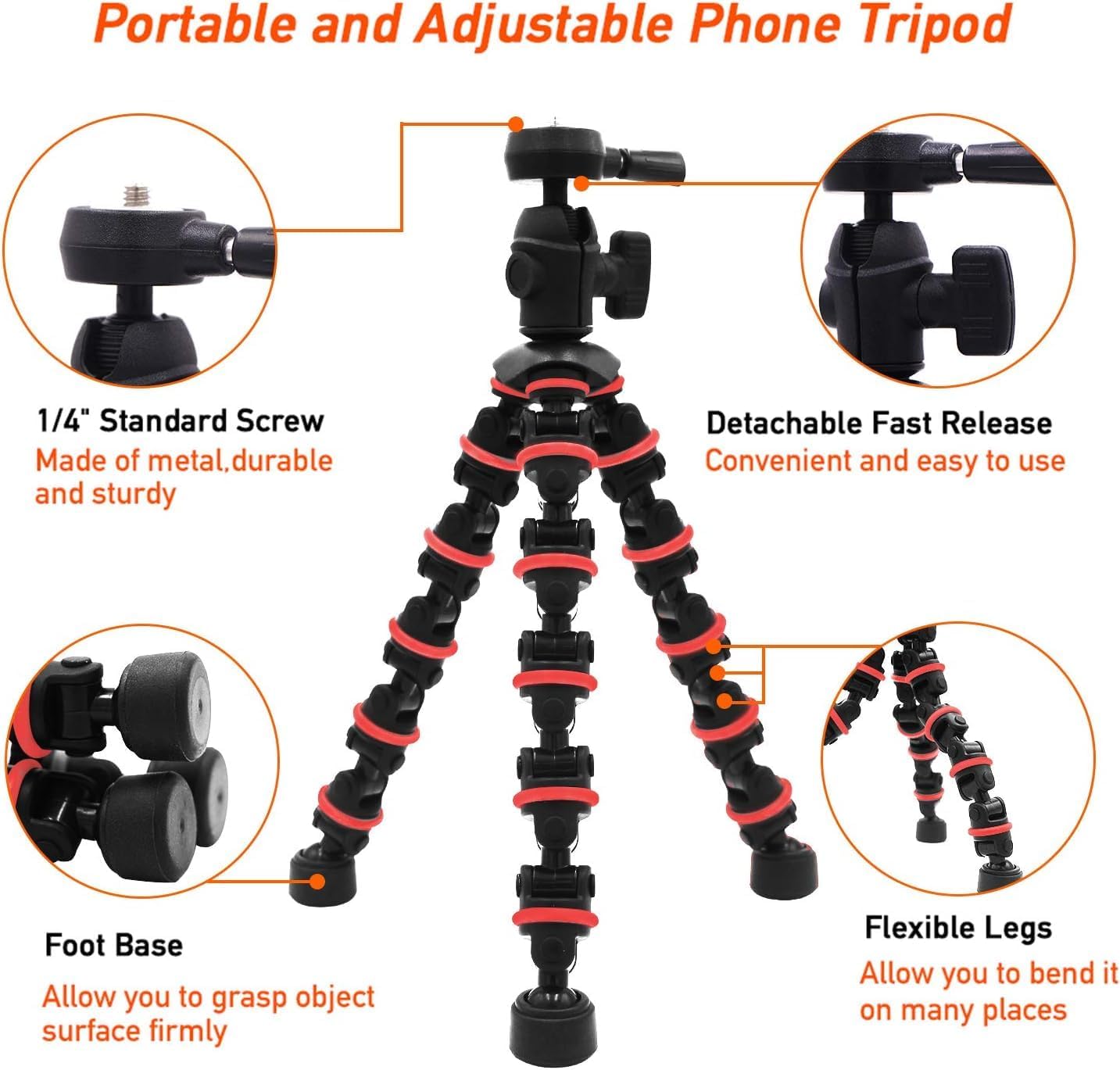 Portable and Adjustable Phone Tripod

1/4" Standard Screw
Made of metal,durable and sturdy

Detachable Fast Release
Convenient and easy to use

Foot Base
Allow you to grasp object surface firmly

Flexible Legs
Allow you to bend it on many places