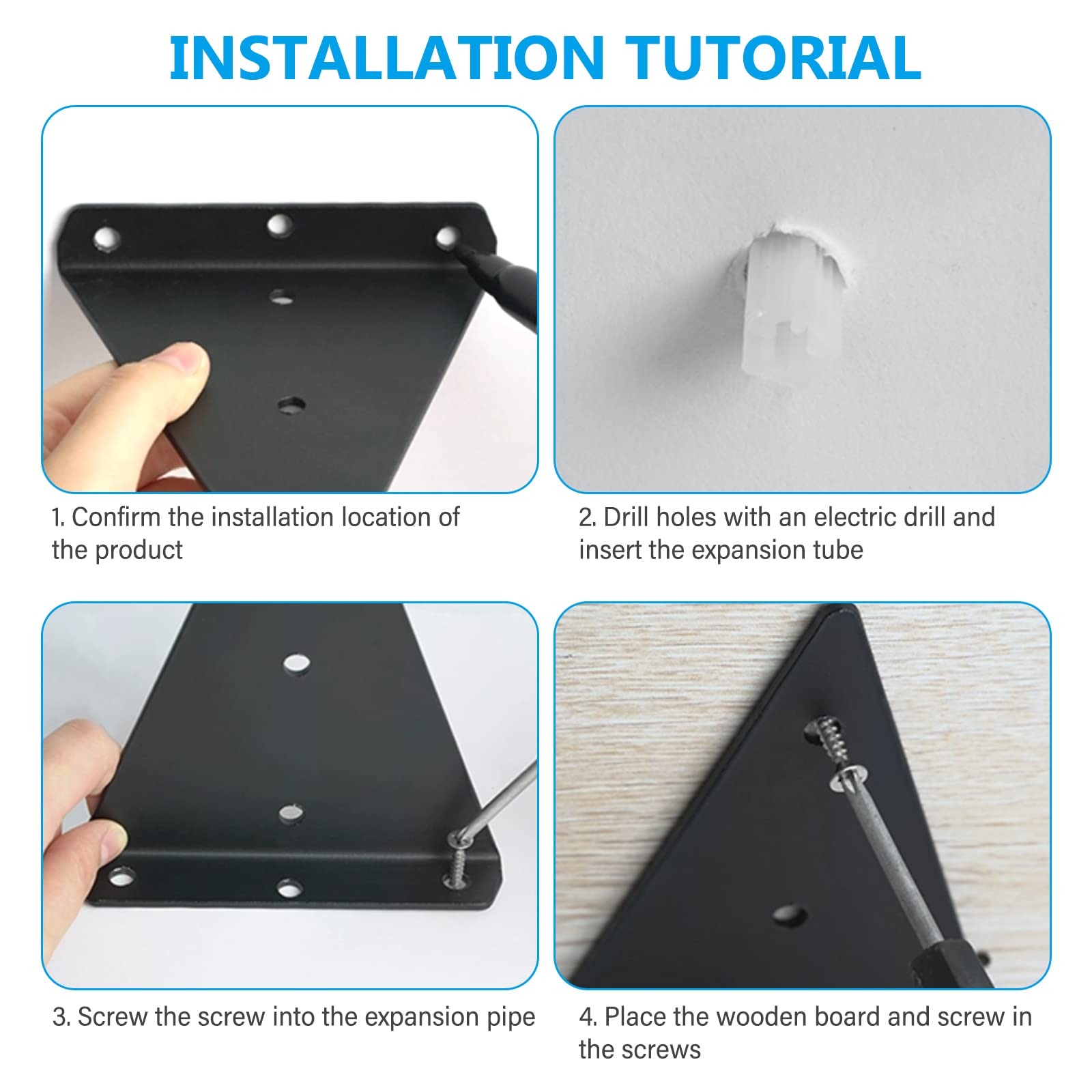 INSTALLATION TUTORIAL

1. Confirm the installation location of the product

2. Drill holes with an electric drill and insert the expansion tube

3. Screw the screw into the expansion pipe

4. Place the wooden board and screw in the screws