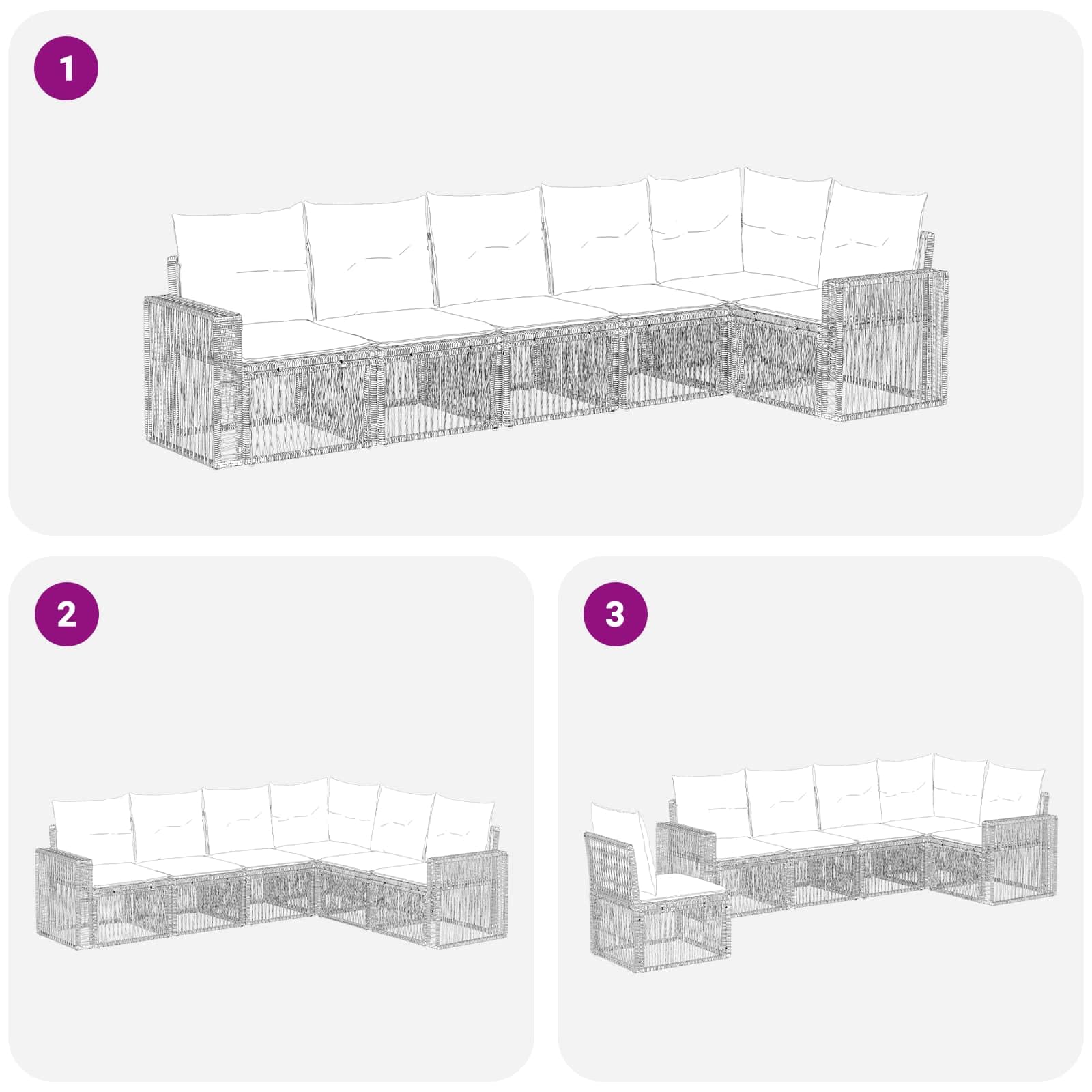 1

2

3