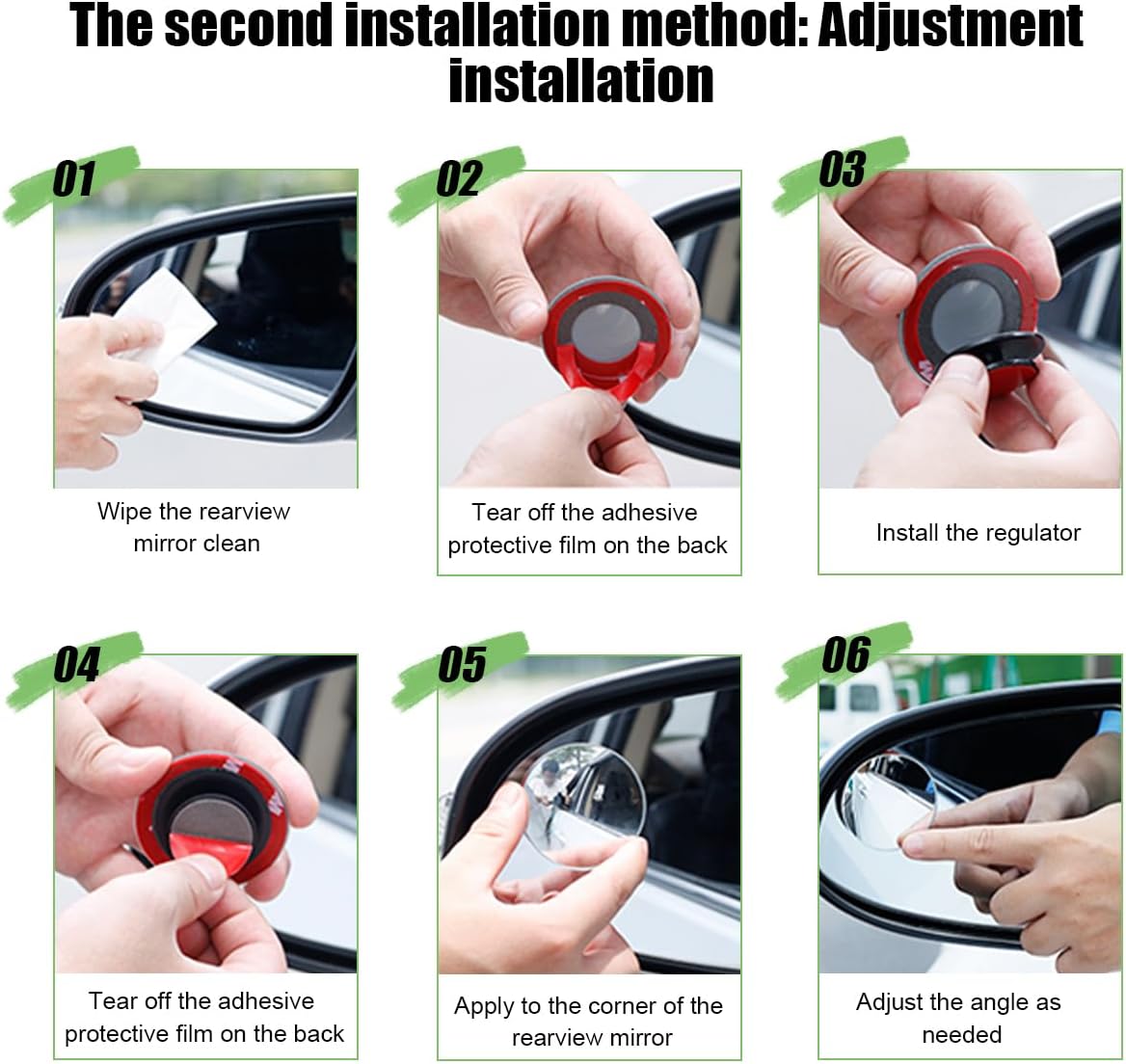 The second installation method: Adjustment installation

01
Wipe the rearview mirror clean

02
Tear off the adhesive protective film on the back

03
Install the regulator

04
Tear off the adhesive protective film on the back

05
Apply to the corner of the rearview mirror

06
Adjust the angle as needed