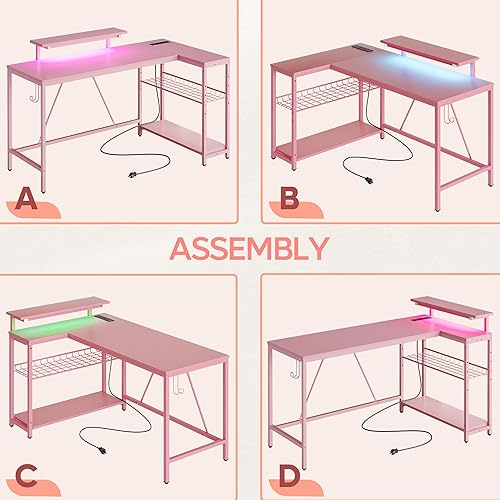 A

B

ASSEMBLY

C

D