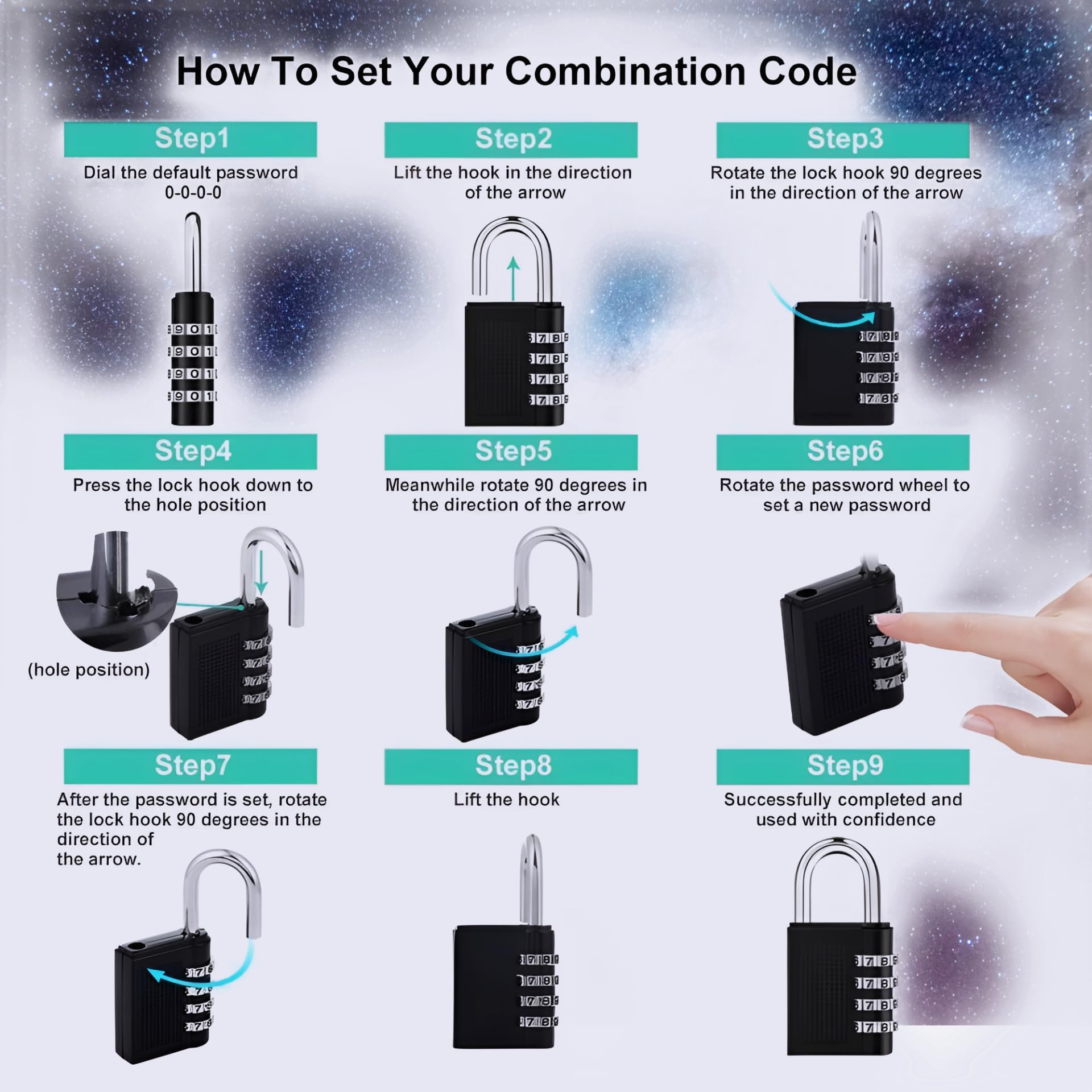 How To Set Your Combination Code

Step1

Dial the default password 0-0-0-0

Step2

Lift the hook in the direction of the arrow

Step3

Rotate the lock hook 90 degrees in the direction of the arrow

Step4

Press the lock hook down to the hole position

(hole position)

Step5

Meanwhile rotate 90 degrees in the direction of the arrow

Step6

Rotate the password wheel to set a new password

Step7

After the password is set, rotate the lock hook 90 degrees in the direction of the arrow.

Step8

Lift the hook

Step9

Successfully completed and used with confidence