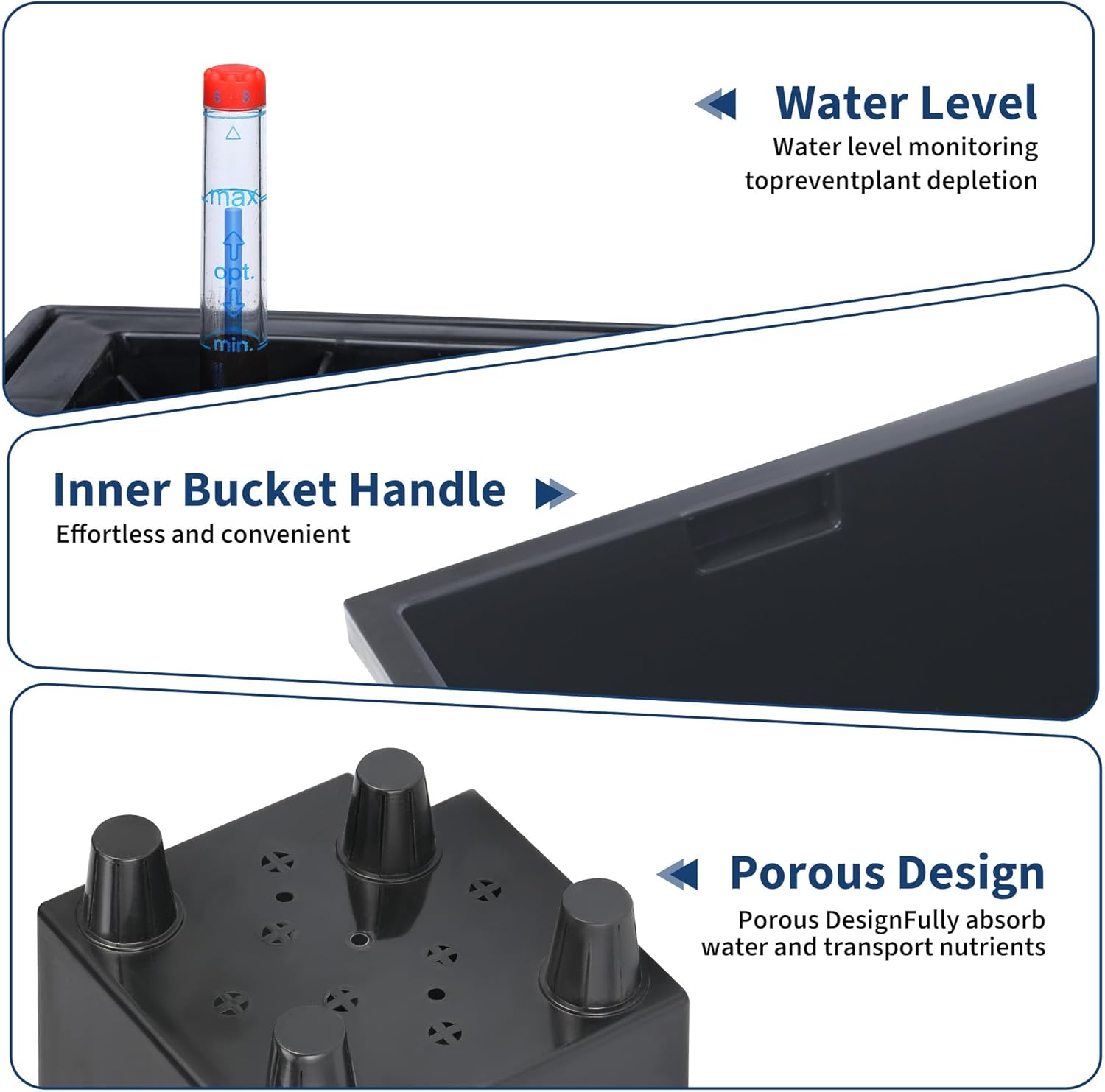 max

opt.

min.

Water Level

Water level monitoring topreventplant depletion

Inner Bucket Handle

Effortless and convenient

Porous Design

Porous DesignFully absorb water and transport nutrients