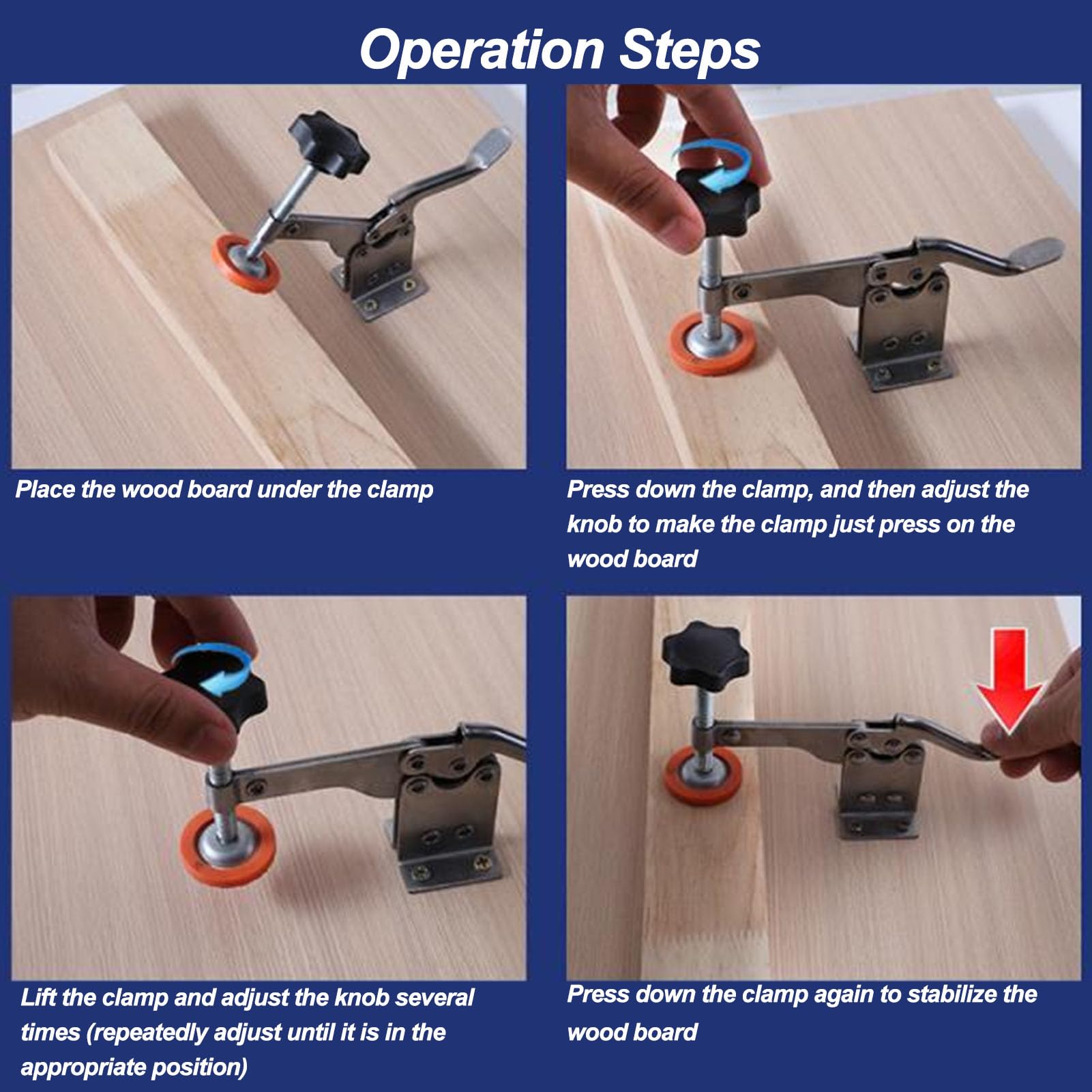 Operation Steps

Place the wood board under the clamp

Press down the clamp, and then adjust the knob to make the clamp just press on the wood board

Lift the clamp and adjust the knob several times (repeatedly adjust until it is in the appropriate position)

Press down the clamp again to stabilize the wood board