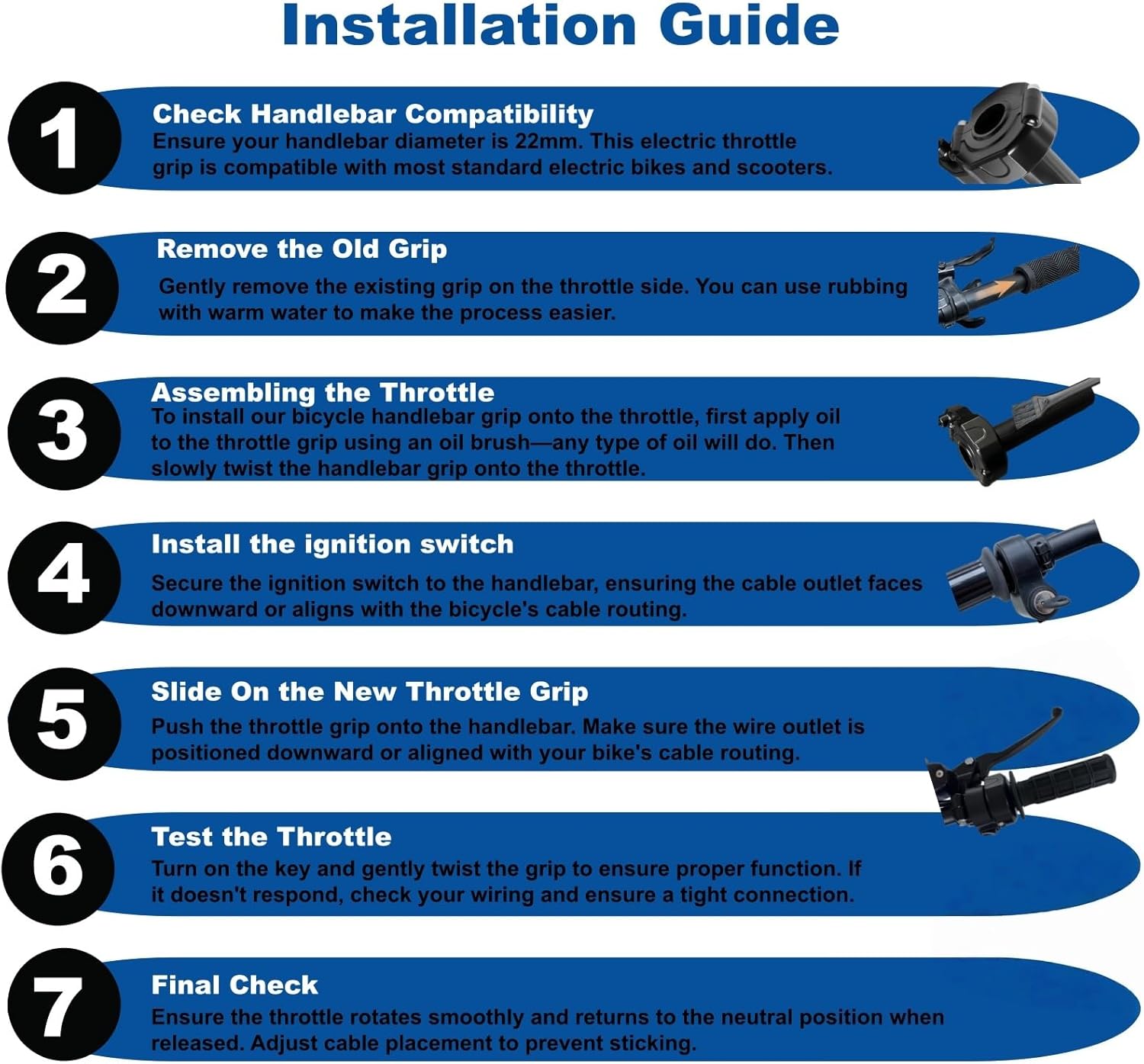 Installation Guide

1

Check Handlebar Compatibility

Ensure your handlebar diameter is 22mm. This electric throttle grip is compatible with most standard electric bikes and scooters.

2

Remove the Old Grip

Gently remove the existing grip on the throttle side. You can use rubbing with warm water to make the process easier.

3

Assembling the Throttle

To install our bicycle handlebar grip onto the throttle, first apply oil to the throttle grip using an oil brush—any type of oil will do. Then slowly twist the handlebar grip onto the throttle.

4

Install the ignition switch

Secure the ignition switch to the handlebar, ensuring the cable outlet faces downward or aligns with the bicycle's cable routing.

5

Slide On the New Throttle Grip

Push the throttle grip onto the handlebar. Make sure the wire outlet is positioned downward or aligned with your bike's cable routing.

6

Test the Throttle

Turn on the key and gently twist the grip to ensure proper function. If it doesn't respond, check your wiring and ensure a tight connection.

7

Final Check

Ensure the throttle rotates smoothly and returns to the neutral position when released. Adjust cable placement to prevent sticking.