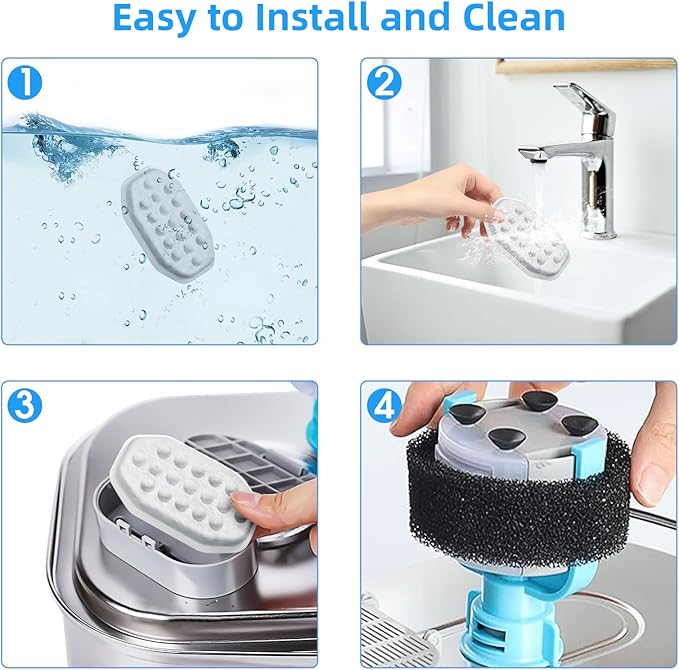 Easy to Install and Clean

1

2

3

4