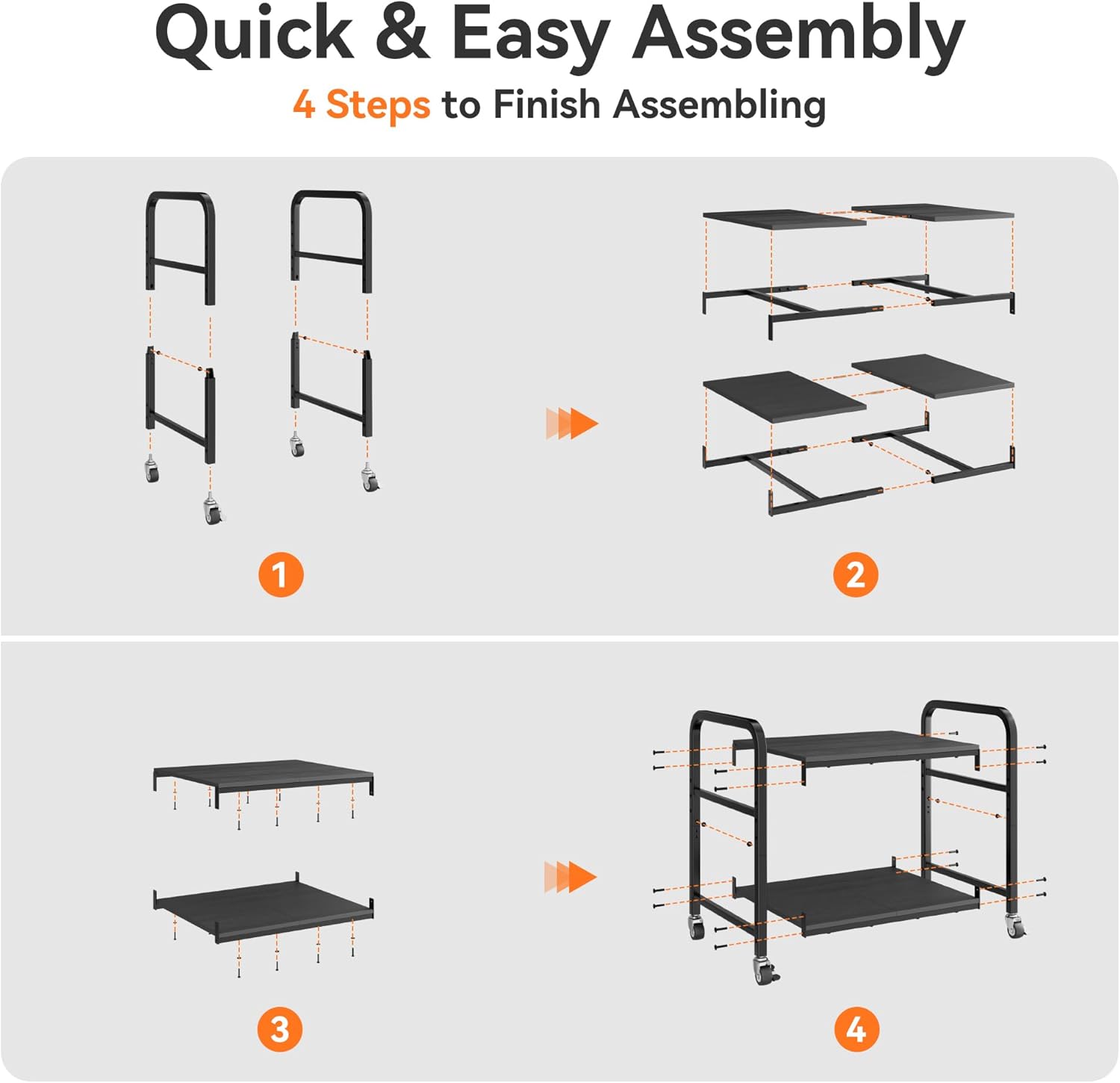 Quick & Easy Assembly
4 Steps to Finish Assembling

1

2

3

4