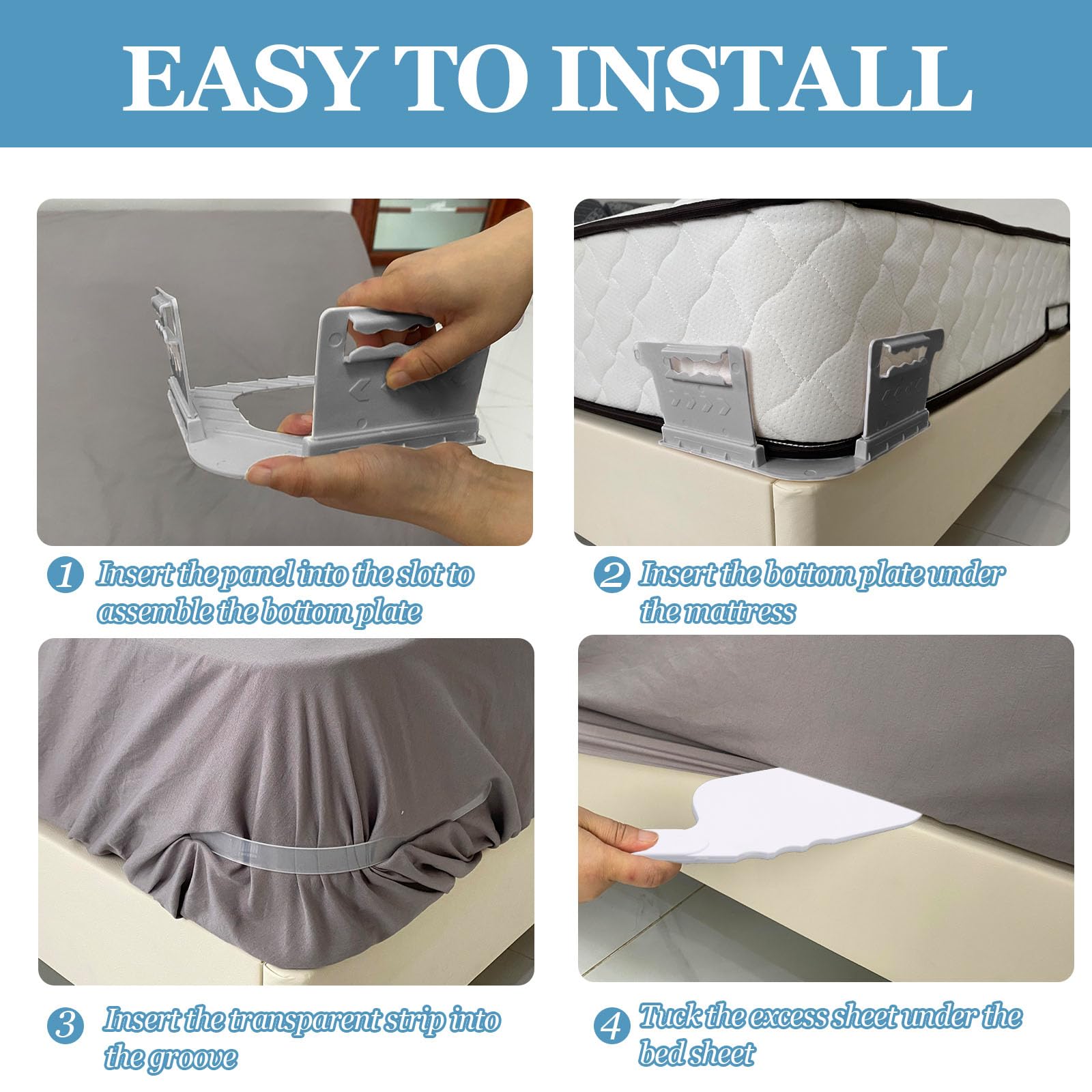 EASY TO INSTALL

1 Insert the panel into the slot to assemble the bottom plate

2 Insert the bottom plate under the mattress

3 Insert the transparent strip into the groove

4 Tuck the excess sheet under the bed sheet