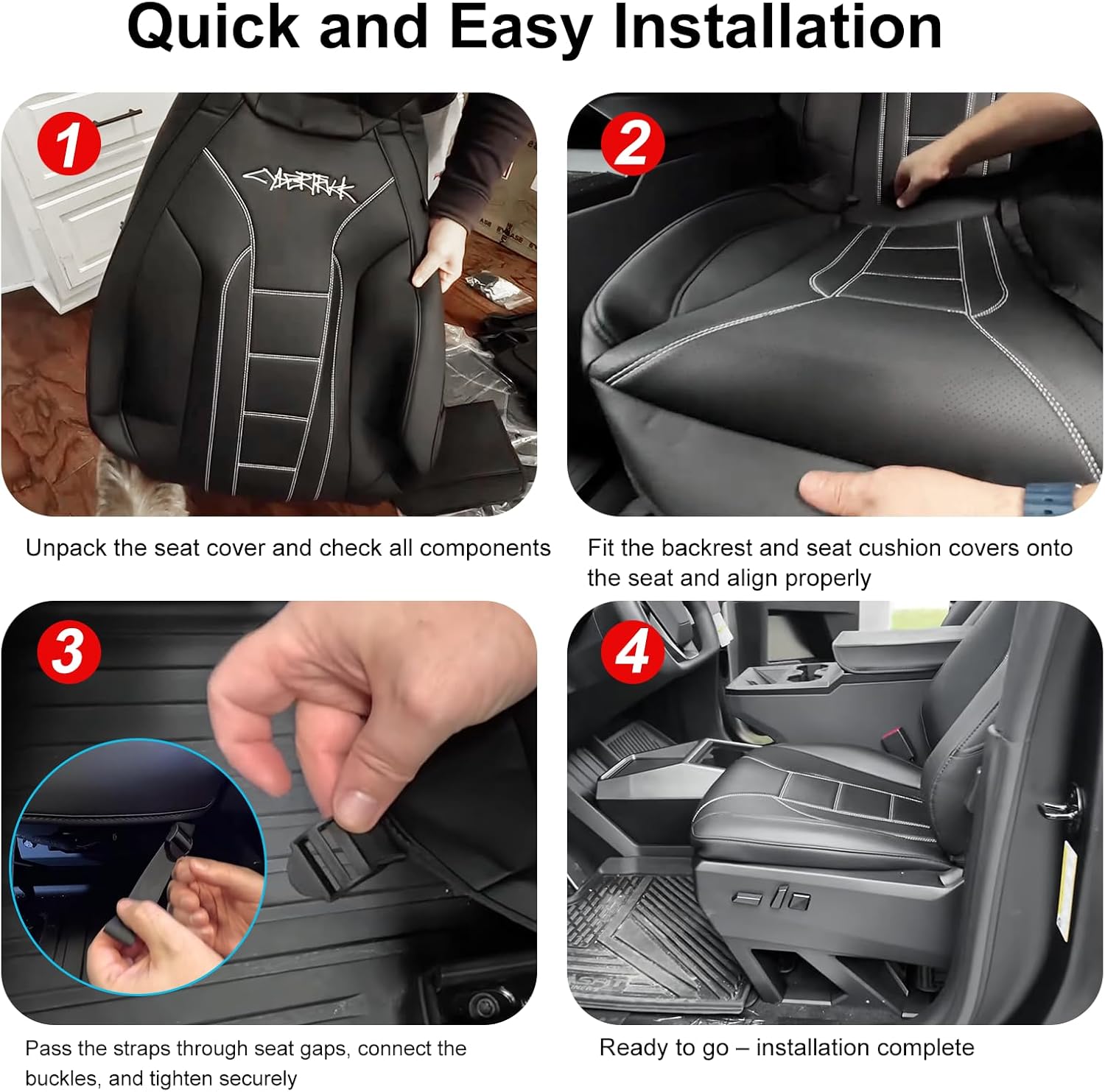 Quick and Easy Installation

1

CYBERTRUCK

Unpack the seat cover and check all components

2

Fit the backrest and seat cushion covers onto the seat and align properly

3

Pass the straps through seat gaps, connect the buckles, and tighten securely

4

Ready to go – installation complete