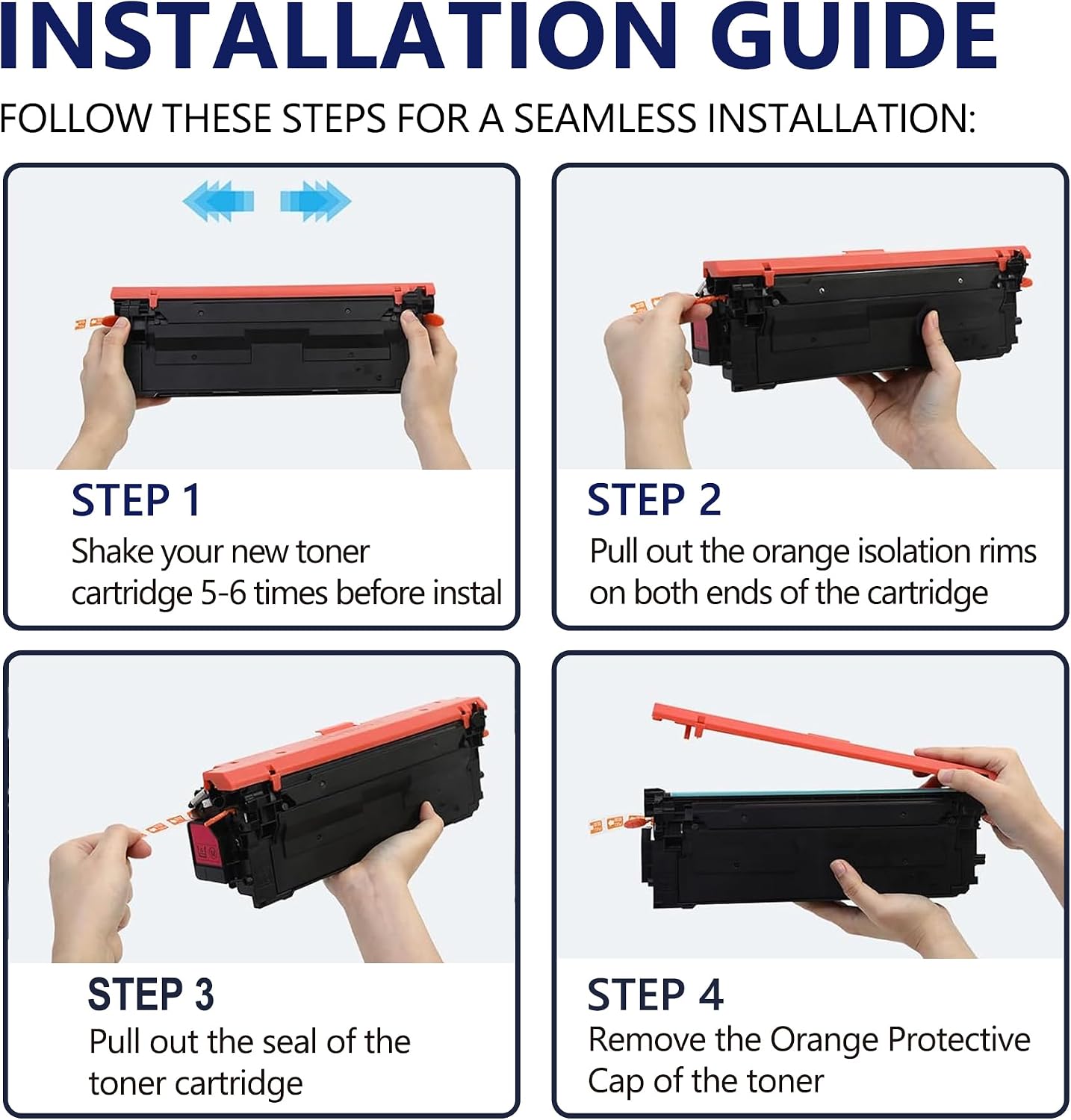 INSTALLATION GUIDE

FOLLOW THESE STEPS FOR A SEAMLESS INSTALLATION:

STEP 1
Shake your new toner cartridge 5-6 times before instal

STEP 2
Pull out the orange isolation rims on both ends of the cartridge

STEP 3
Pull out the seal of the toner cartridge

STEP 4
Remove the Orange Protective Cap of the toner