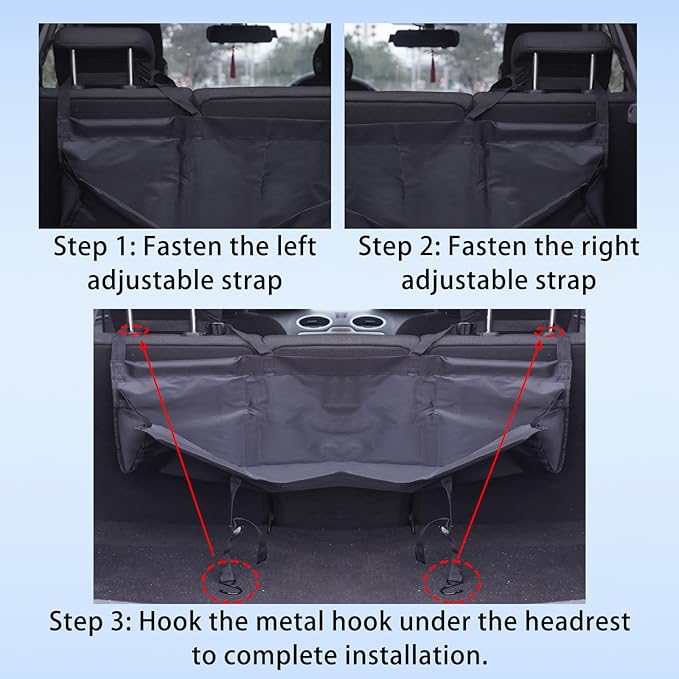 Step 1: Fasten the left adjustable strap

Step 2: Fasten the right adjustable strap

Step 3: Hook the metal hook under the headrest to complete installation.