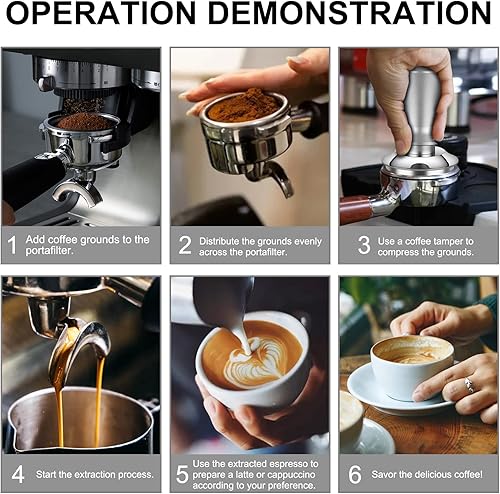 OPERATION DEMONSTRATION

1 Add coffee grounds to the portafilter.

2 Distribute the grounds evenly across the portafilter.

3 Use a coffee tamper to compress the grounds.

4 Start the extraction process.

5 Use the extracted espresso to prepare a latte or cappuccino according to your preference.

6 Savor the delicious coffee!