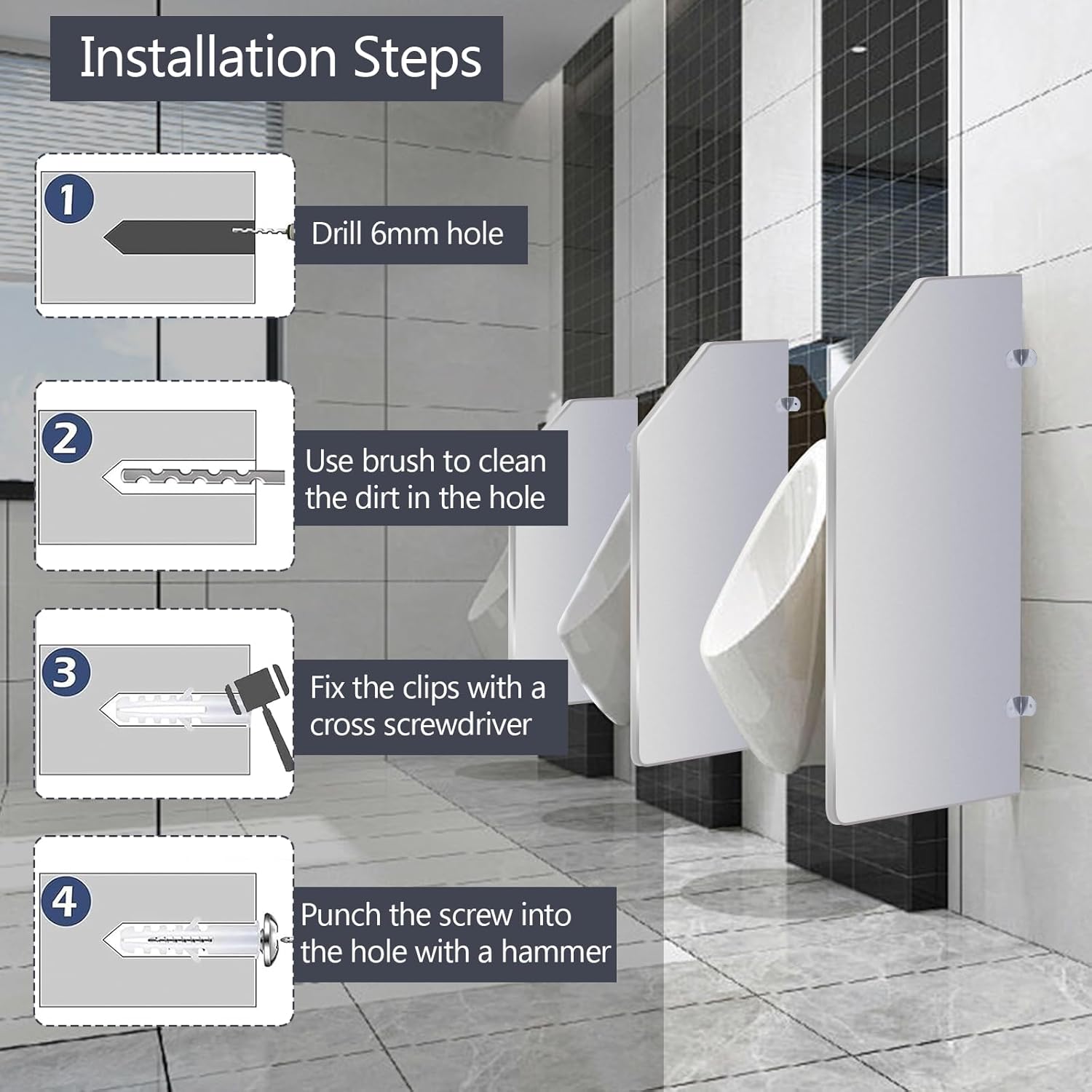 Installation Steps

1

Drill 6mm hole

2

Use brush to clean the dirt in the hole

3

Fix the clips with a cross screwdriver

4

Punch the screw into the hole with a hammer