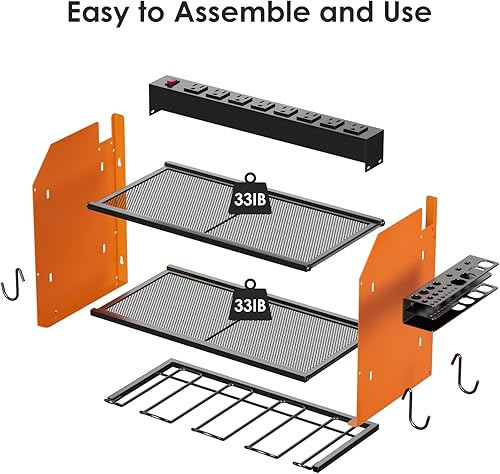 Easy to Assemble and Use

33IB

33IB