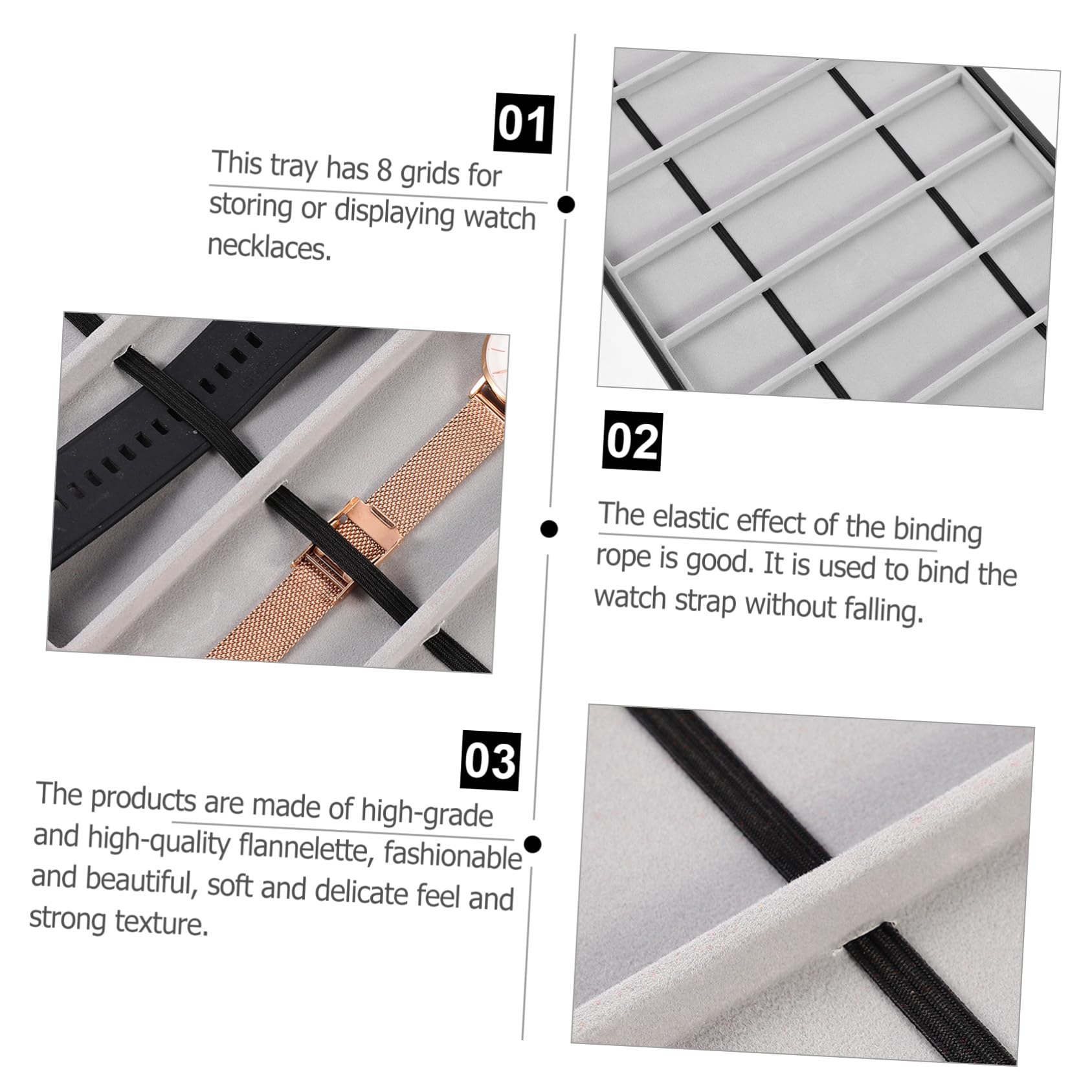 01

This tray has 8 grids for storing or displaying watch necklaces.

02

The elastic effect of the binding rope is good. It is used to bind the watch strap without falling.

03

The products are made of high-grade and high-quality flannelette, fashionable and beautiful, soft and delicate feel and strong texture.