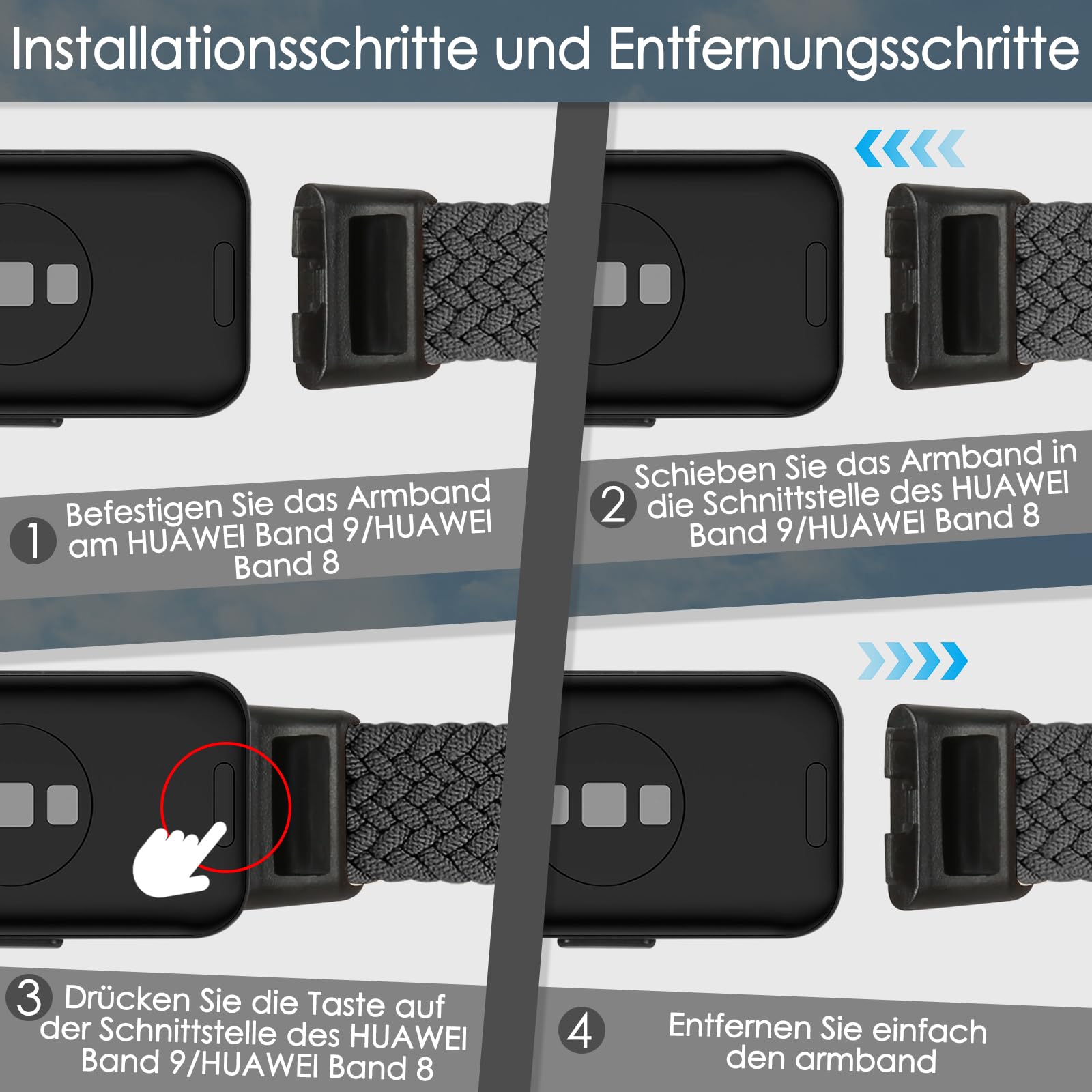 Installationsschritte und Entfernungsschritte

1 Befestigen Sie das Armband am HUAWEI Band 9/HUAWEI Band 8

2 Schieben Sie das Armband in die Schnittstelle des HUAWEI Band 9/HUAWEI Band 8

3 Drücken Sie die Taste auf der Schnittstelle des HUAWEI Band 9/HUAWEI Band 8

4 Entfernen Sie einfach den armband