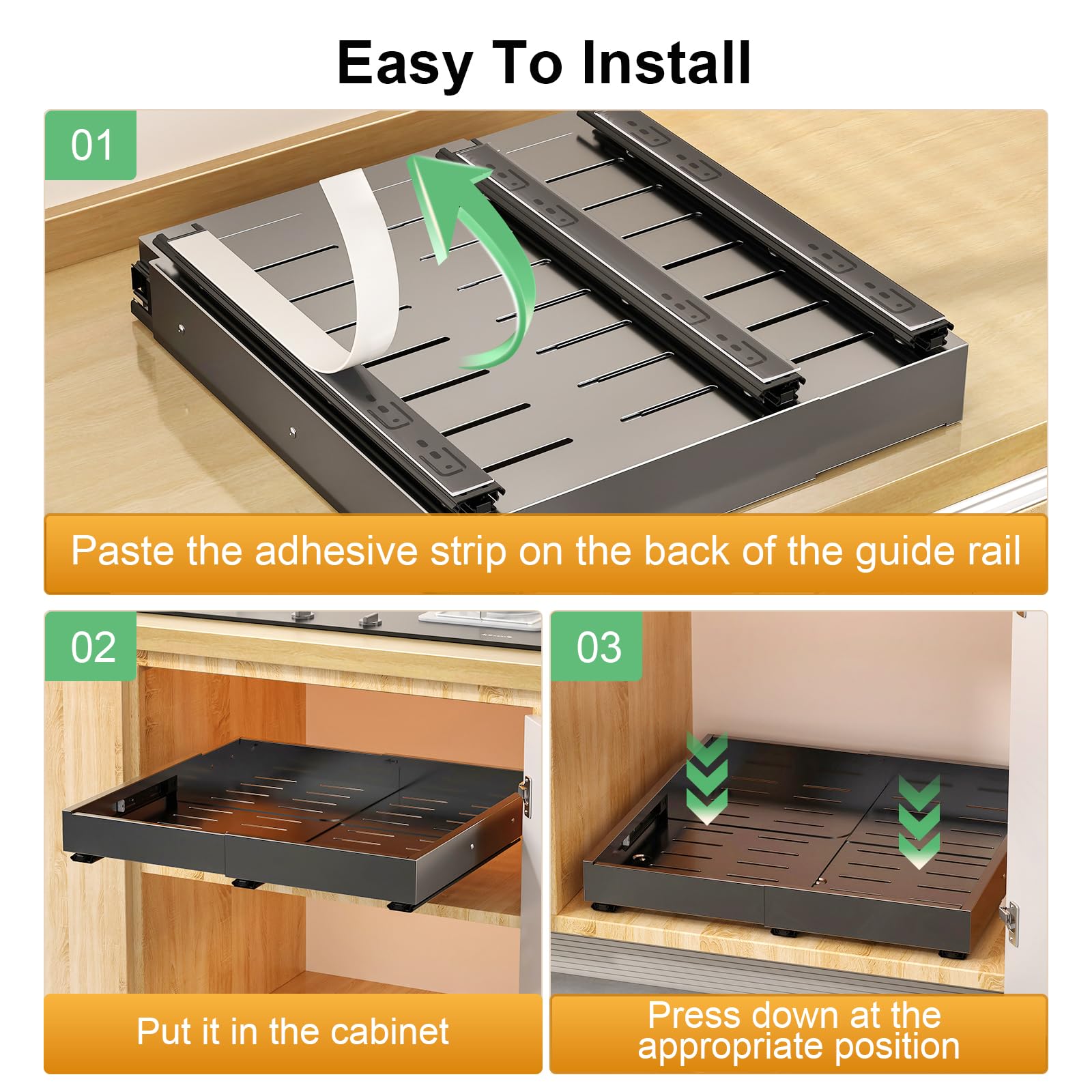 Easy To Install

01

Paste the adhesive strip on the back of the guide rail

02

Put it in the cabinet

03

Press down at the appropriate position