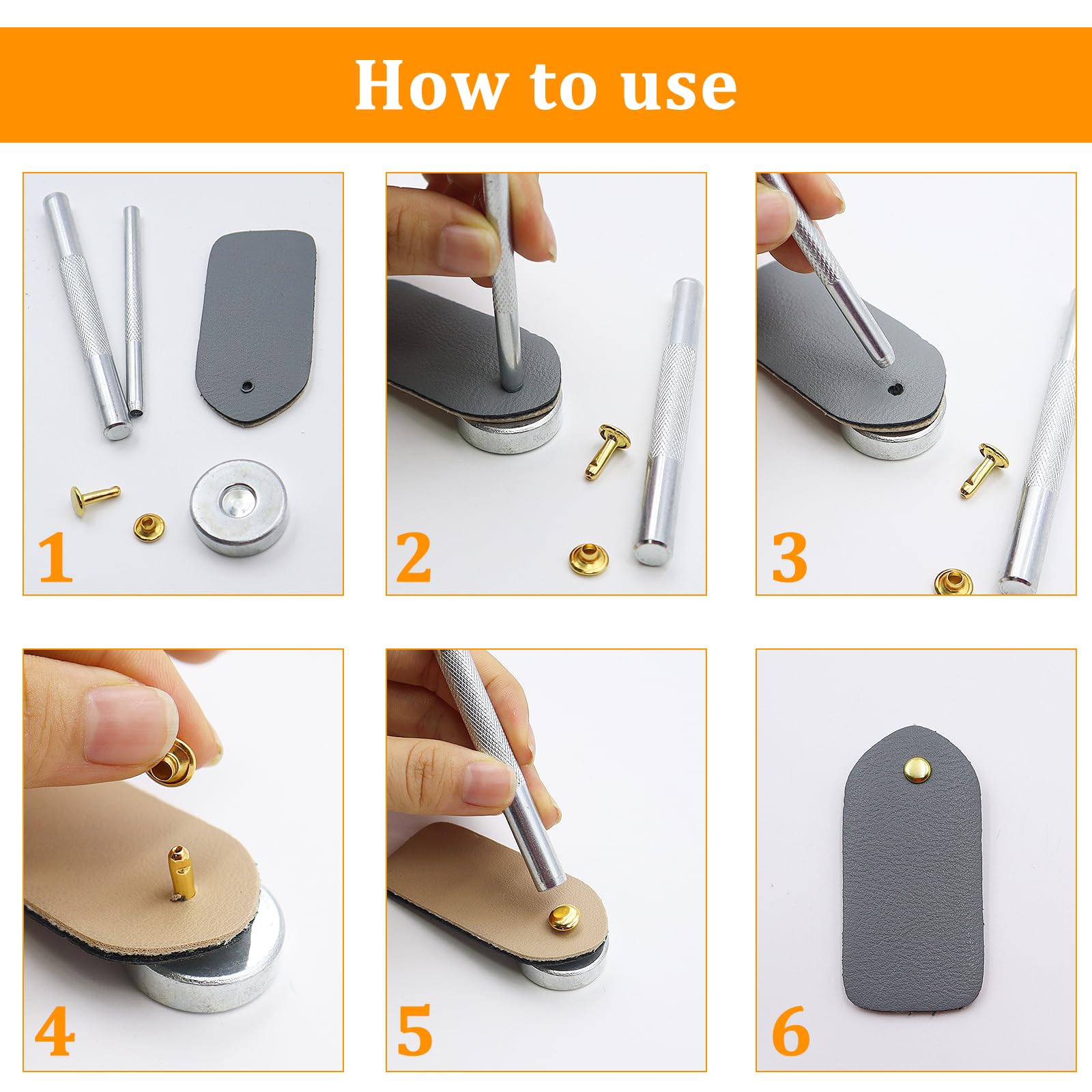 How to use

1

2

3

4

5

6