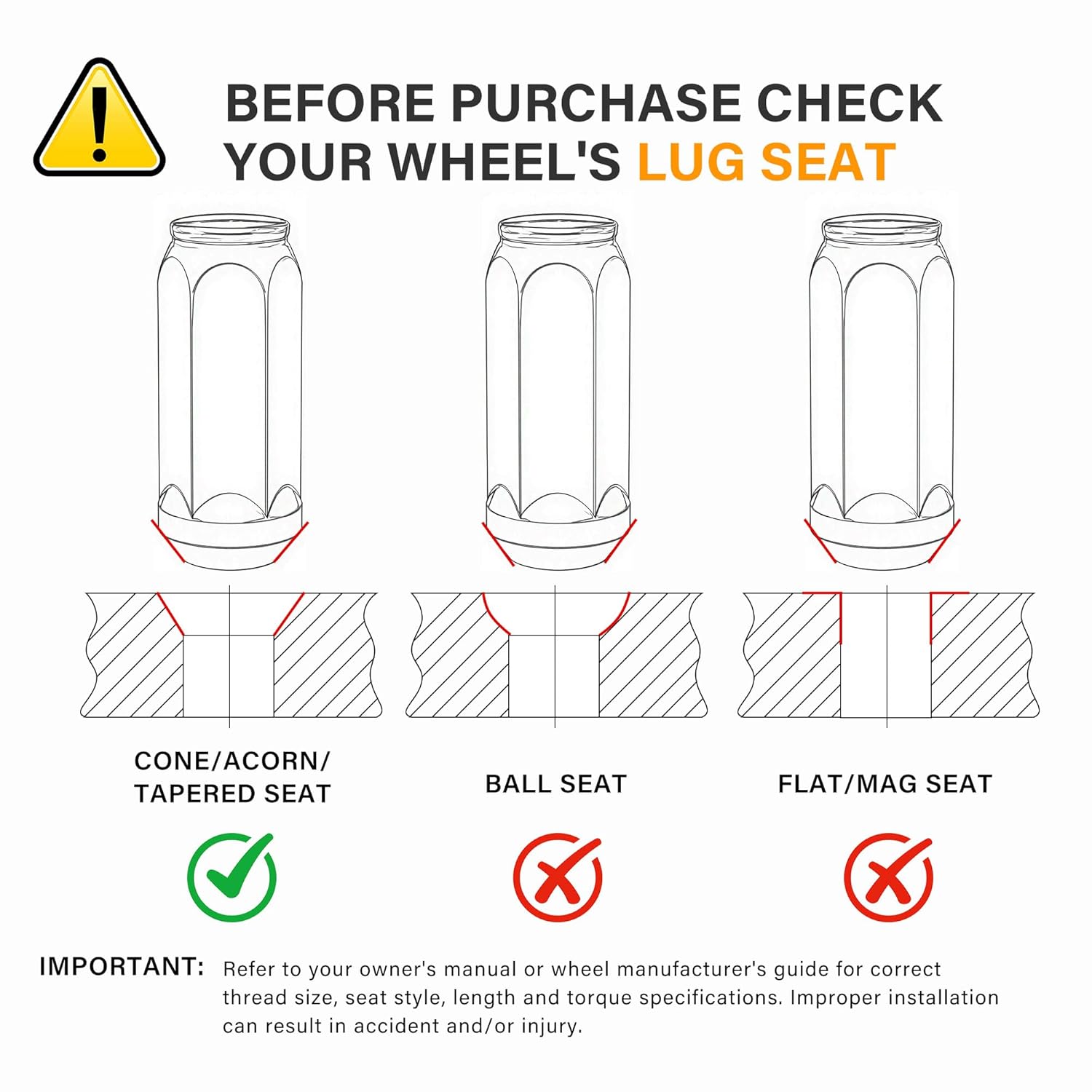 BEFORE PURCHASE CHECK YOUR WHEEL'S LUG SEAT

CONE/ACORN/ TAPERED SEAT

BALL SEAT

FLAT/MAG SEAT

IMPORTANT: Refer to your owner's manual or wheel manufacturer's guide for correct thread size, seat style, length and torque specifications. Improper installation can result in accident and/or injury.