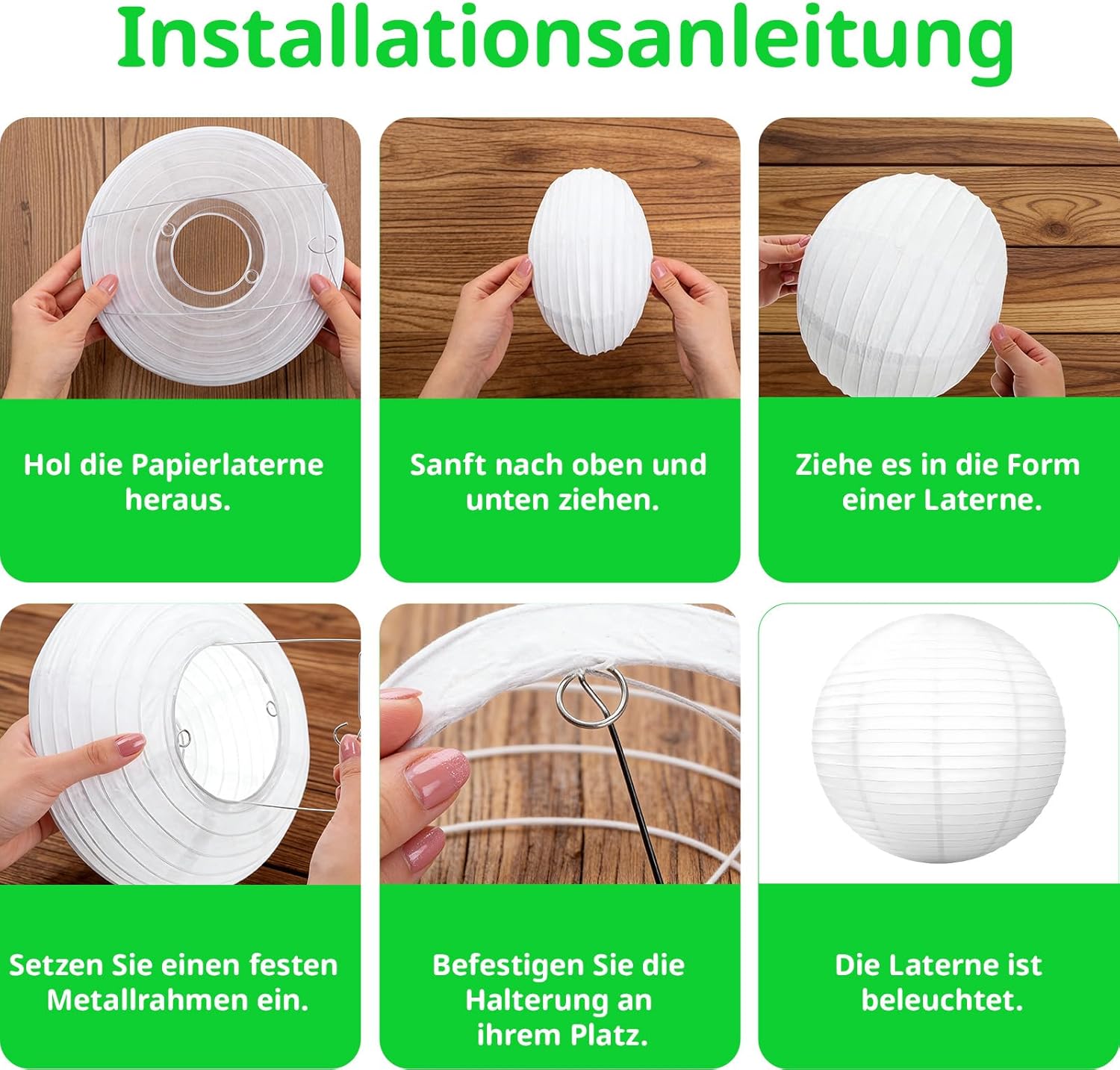 Installationsanleitung

Hol die Papierlaterne heraus.

Sanft nach oben und unten ziehen.

Ziehe es in die Form einer Laterne.

Setzen Sie einen festen Metallrahmen ein.

Befestigen Sie die Halterung an ihrem Platz.

Die Laterne ist beleuchtet.