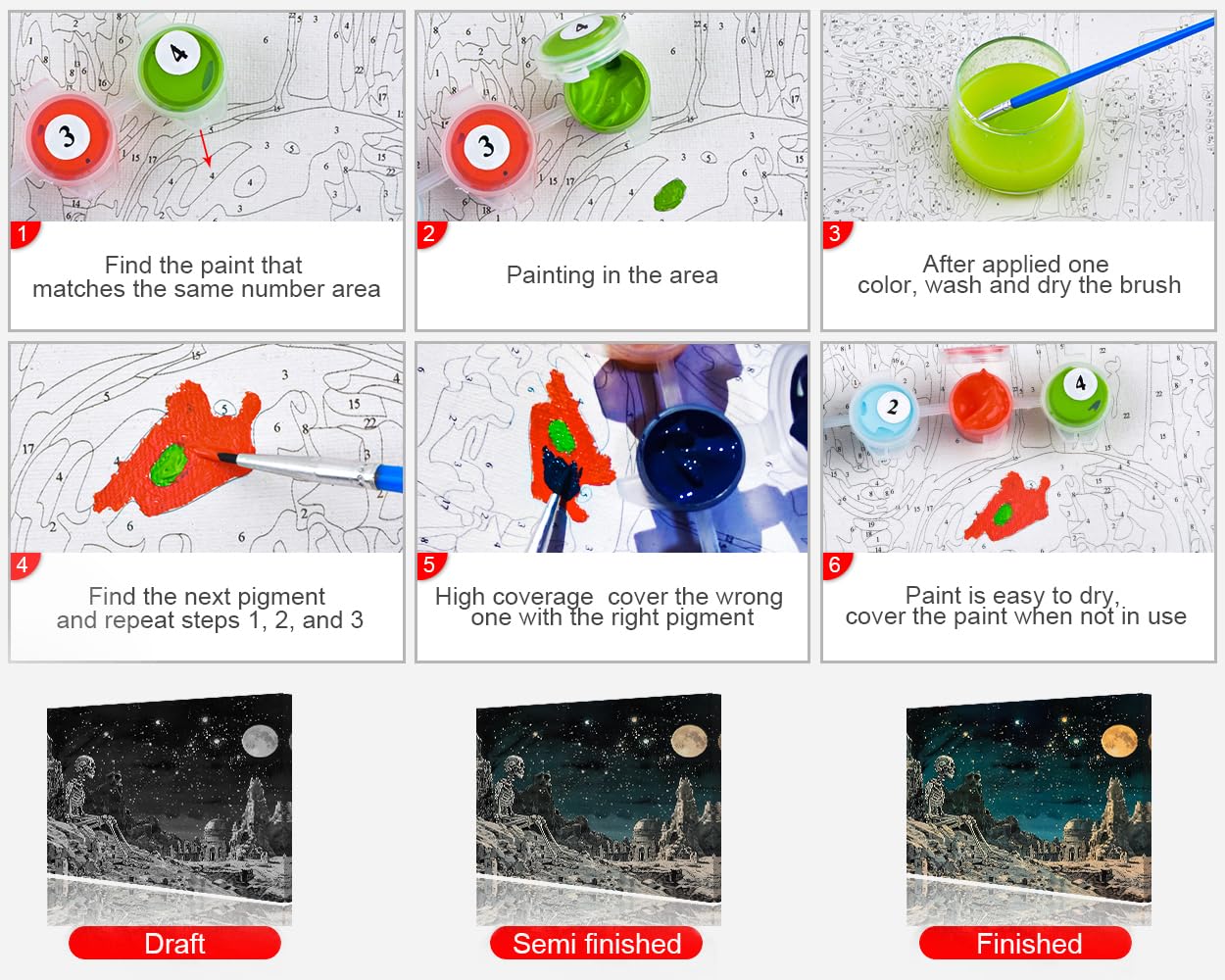 1

Find the paint that matches the same number area

2

Painting in the area

3

After applied one color, wash and dry the brush

4

Find the next pigment and repeat steps 1, 2, and 3

5

High coverage cover the wrong one with the right pigment

6

Paint is easy to dry, cover the paint when not in use

Draft

Semi finished

Finished