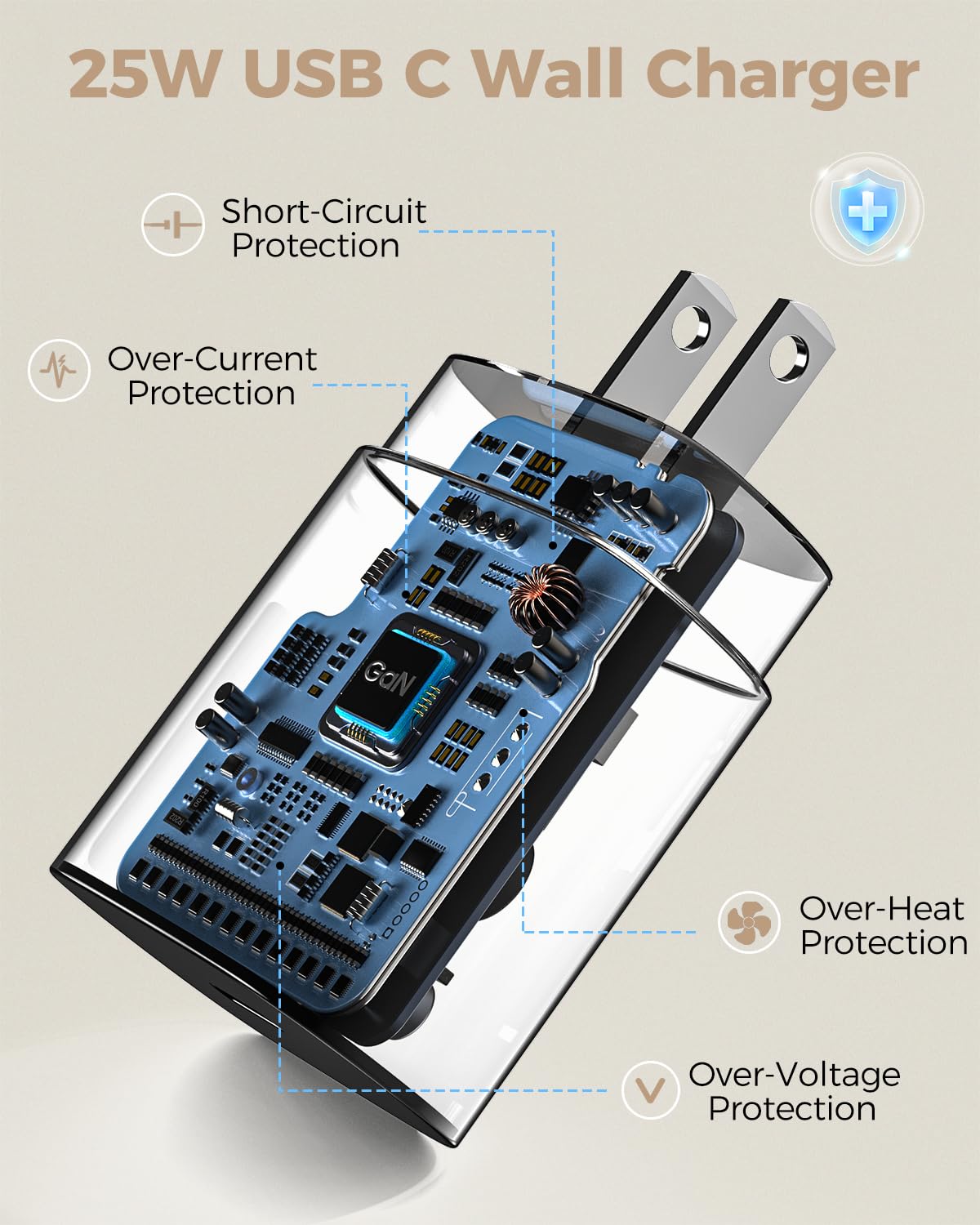 25W USB C Wall Charger

Short-Circuit Protection

Over-Current Protection

GaN

Over-Heat Protection

Over-Voltage Protection