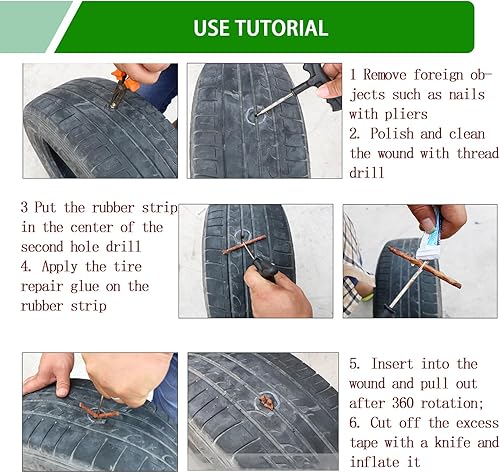 USE TUTORIAL

1 Remove foreign objects such as nails with pliers
2. Polish and clean the wound with thread drill

3 Put the rubber strip in the center of the second hole drill
4. Apply the tire repair glue on the rubber strip

5. Insert into the wound and pull out after 360 rotation;
6. Cut off the excess tape with a knife and inflate it