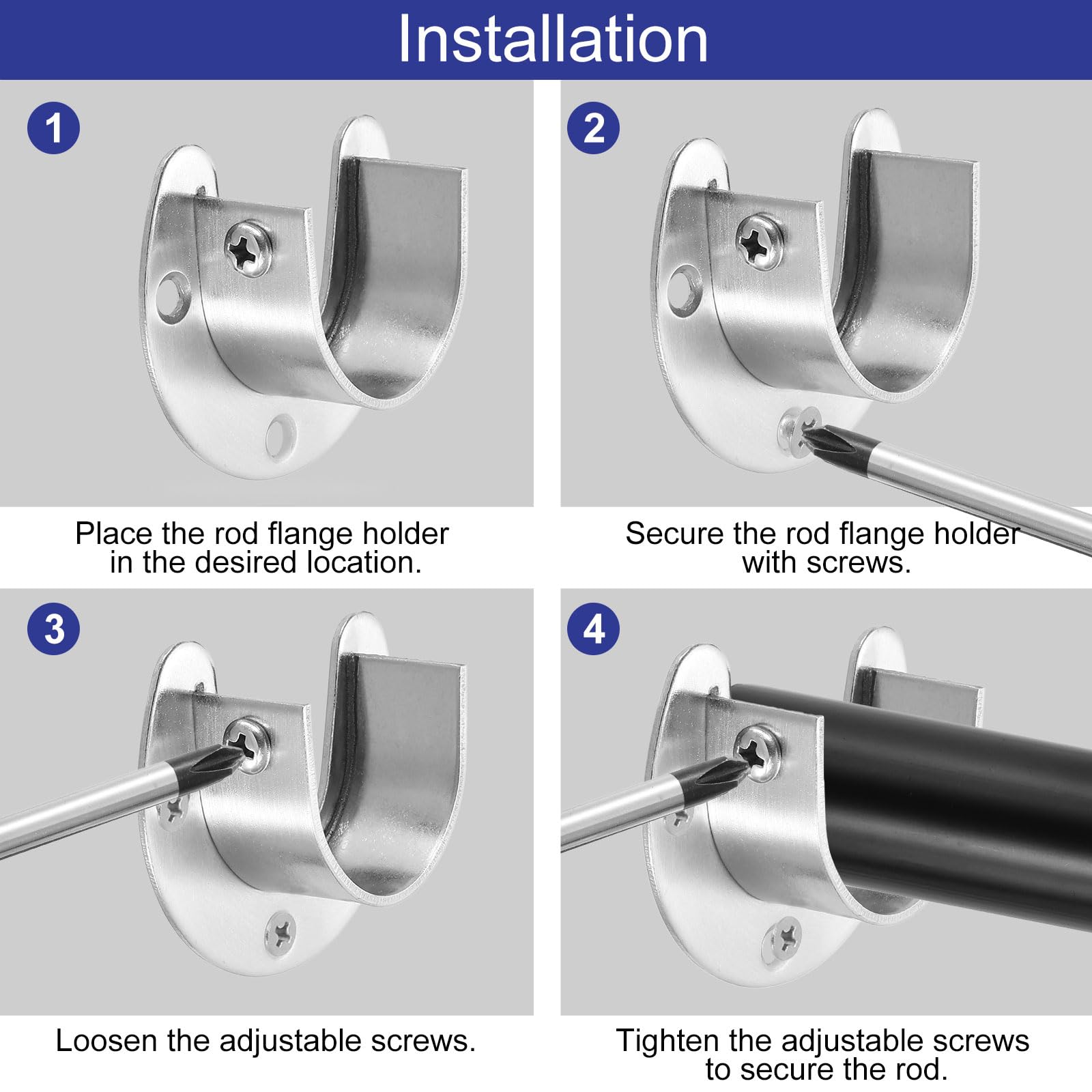 Installation

1

Place the rod flange holder in the desired location.

2

Secure the rod flange holder with screws.

3

Loosen the adjustable screws.

4

Tighten the adjustable screws to secure the rod.