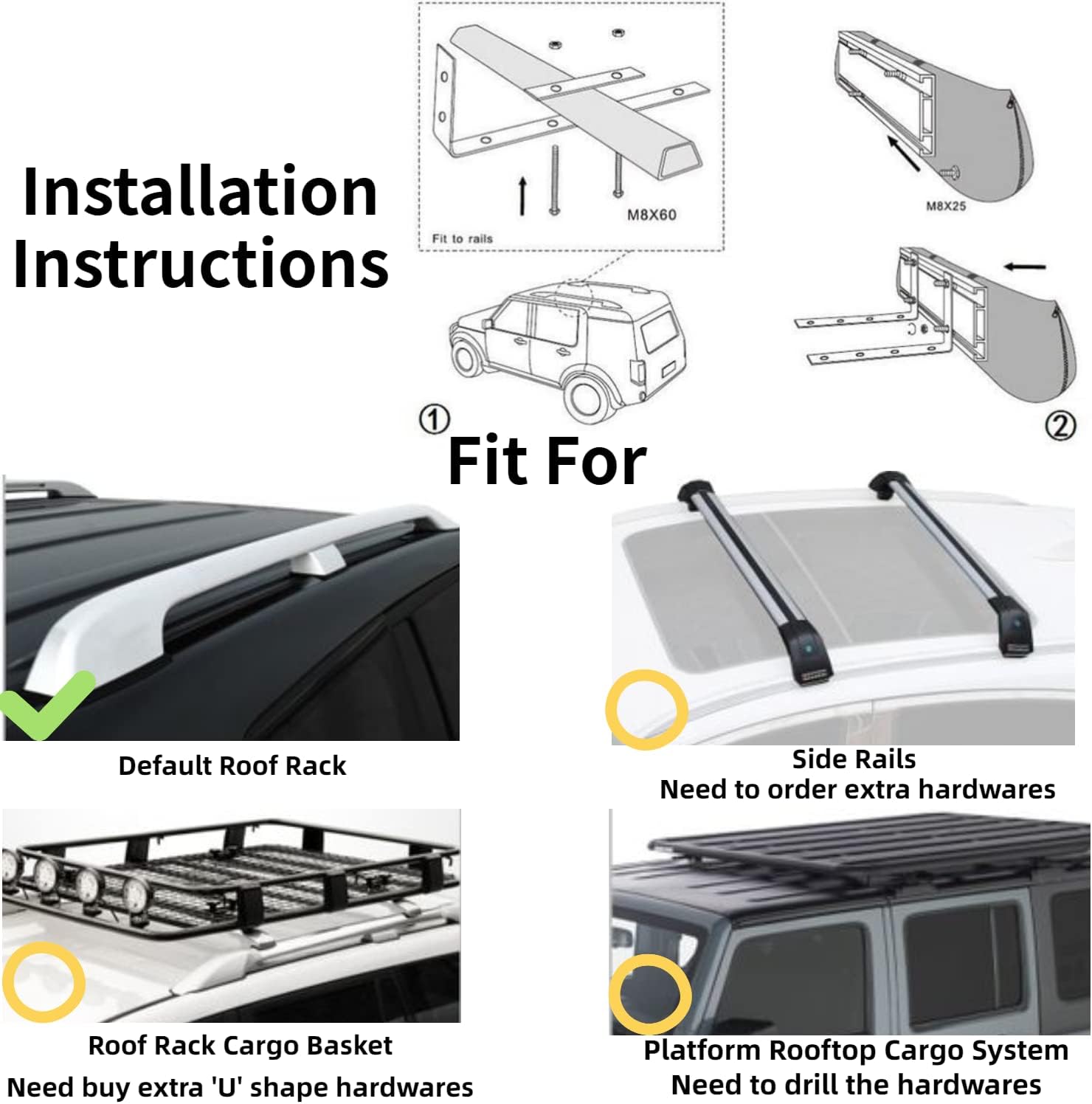 Installation Instructions

M8X60

Fit to rails

①

M8X25

②

Fit For

Default Roof Rack

Side Rails
Need to order extra hardwares

Roof Rack Cargo Basket
Need buy extra 'U' shape hardwares

Platform Rooftop Cargo System
Need to drill the hardwares