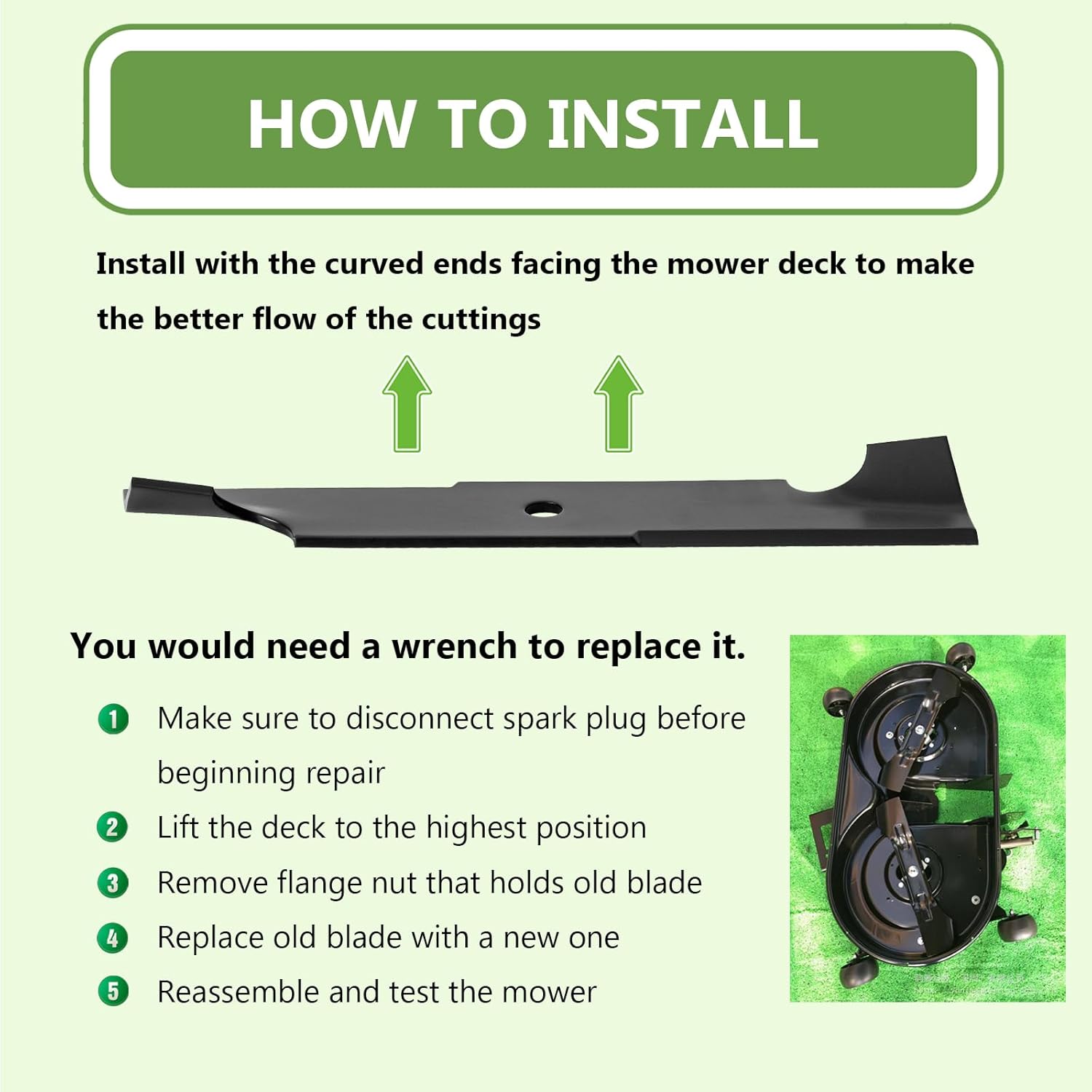 HOW TO INSTALL

Install with the curved ends facing the mower deck to make the better flow of the cuttings

You would need a wrench to replace it.

1 Make sure to disconnect spark plug before beginning repair

2 Lift the deck to the highest position

3 Remove flange nut that holds old blade

4 Replace old blade with a new one

5 Reassemble and test the mower