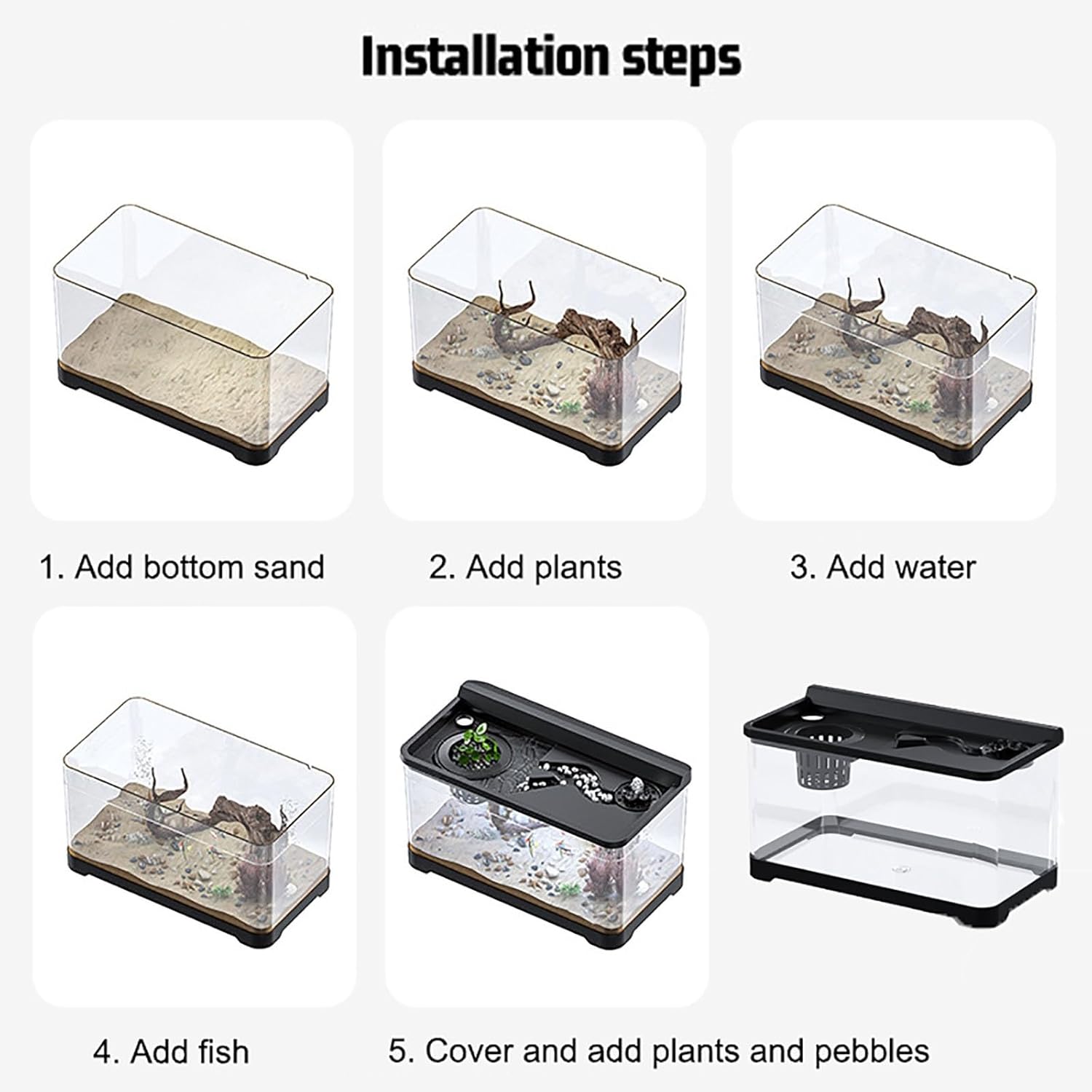 Installation steps

1. Add bottom sand

2. Add plants

3. Add water

4. Add fish

5. Cover and add plants and pebbles