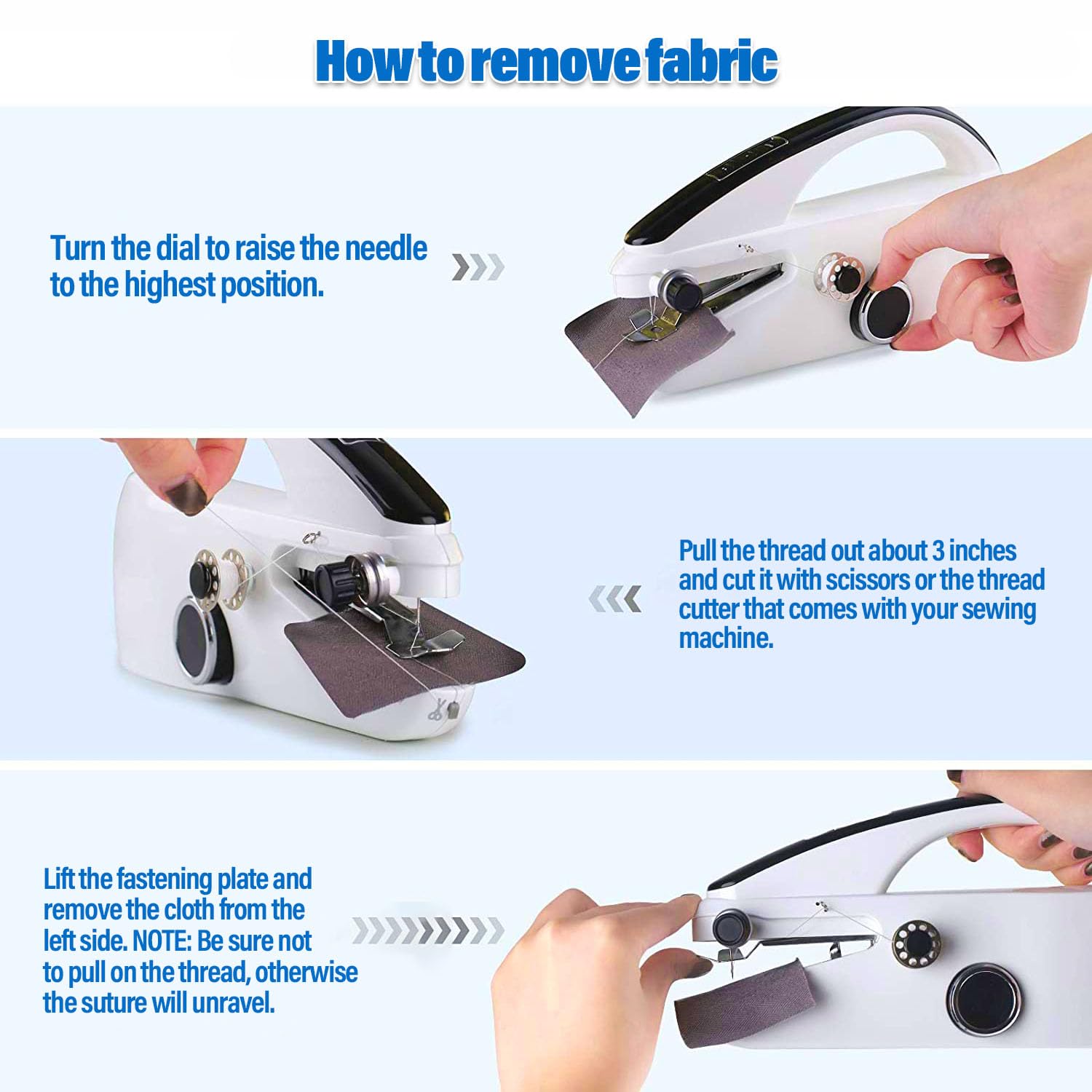 How to remove fabric

Turn the dial to raise the needle to the highest position.

Pull the thread out about 3 inches and cut it with scissors or the thread cutter that comes with your sewing machine.

Lift the fastening plate and remove the cloth from the left side. NOTE: Be sure not to pull on the thread, otherwise the suture will unravel.