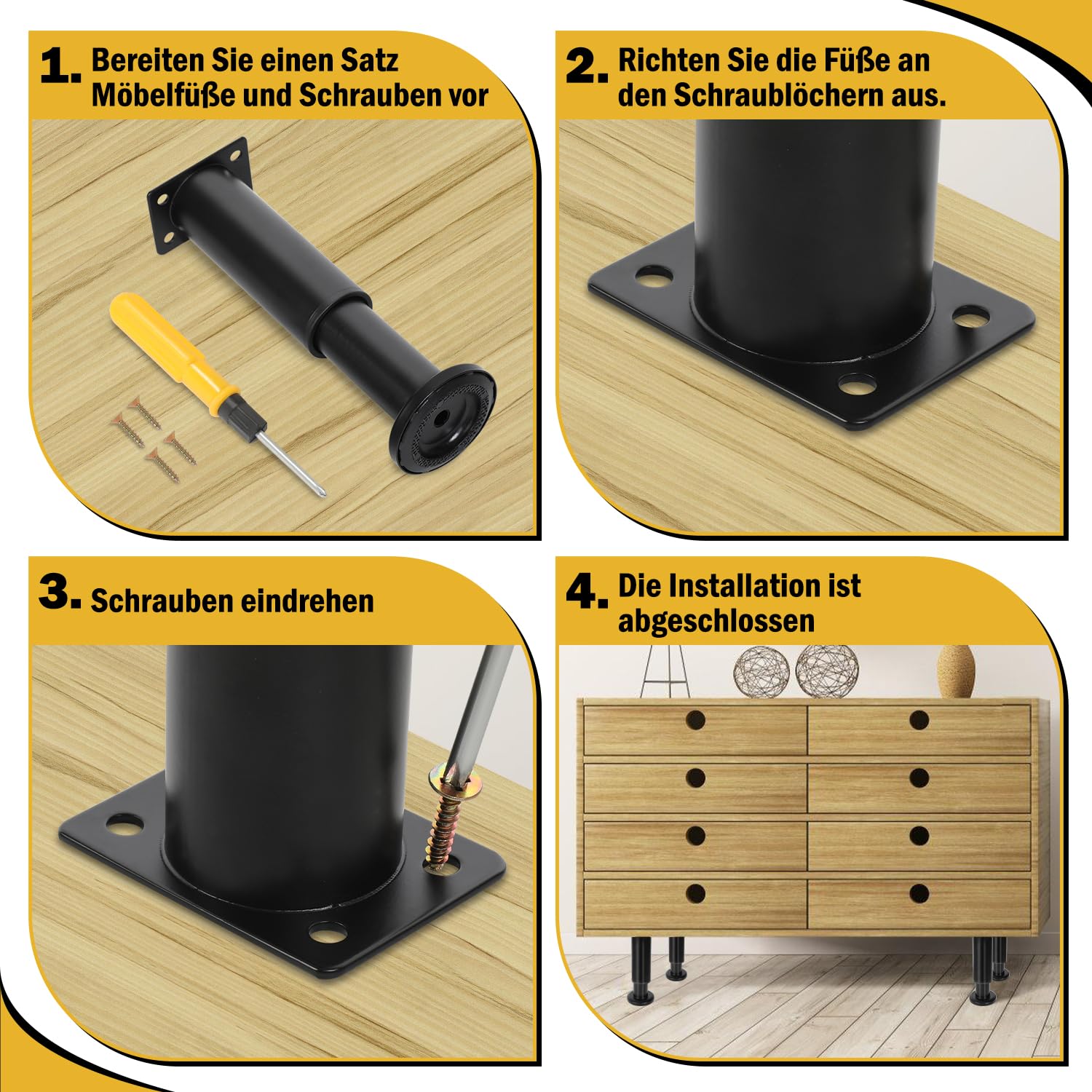 1. Bereiten Sie einen Satz Möbelfüße und Schrauben vor

2. Richten Sie die Füße an den Schraublöchern aus.

3. Schrauben eindrehen

4. Die Installation ist abgeschlossen