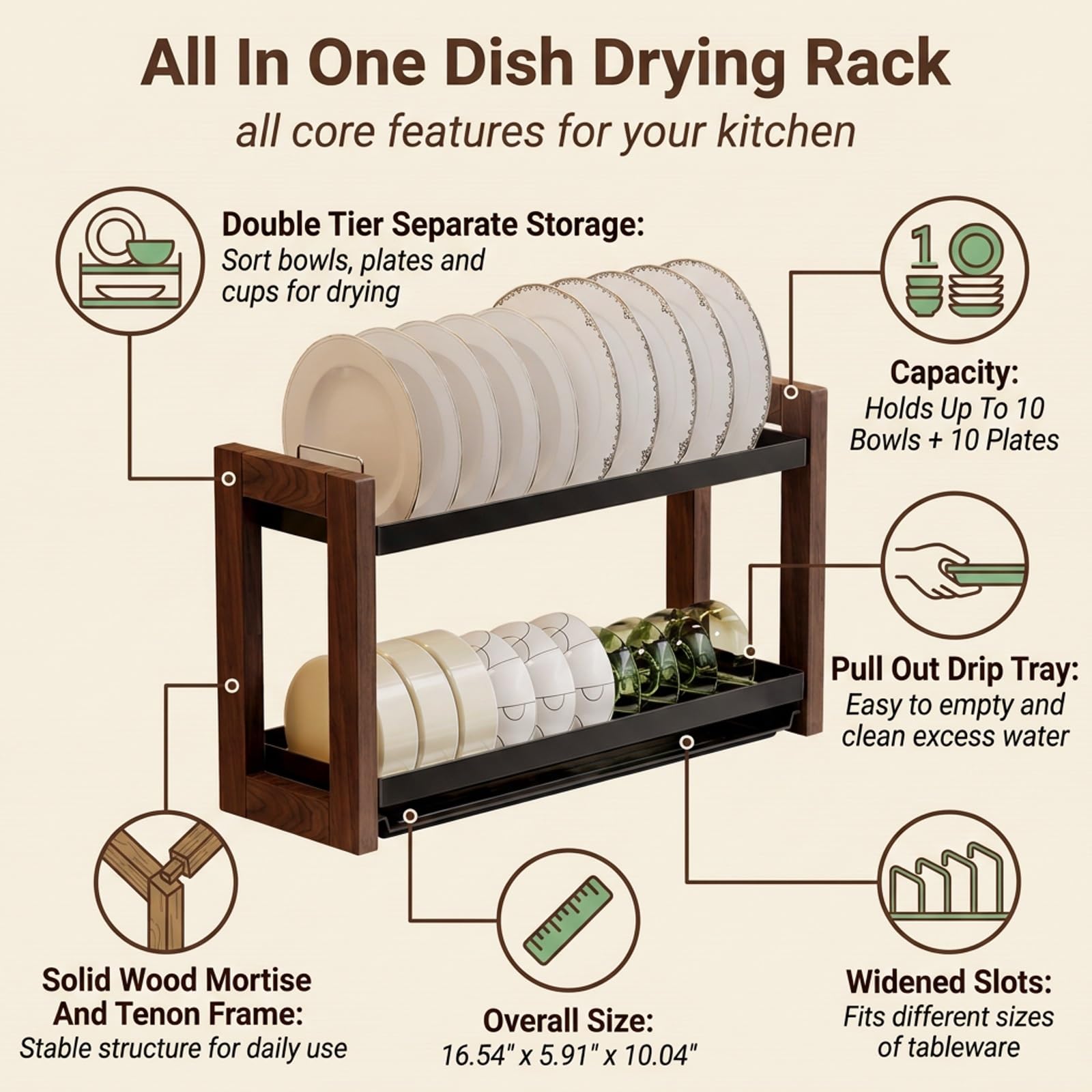 All In One Dish Drying Rack
all core features for your kitchen

Double Tier Separate Storage:
Sort bowls, plates and cups for drying

10

Capacity:
Holds Up To 10 Bowls + 10 Plates

Pull Out Drip Tray:
Easy to empty and clean excess water

Solid Wood Mortise And Tenon Frame:
Stable structure for daily use

Overall Size:
16.54" x 5.91" x 10.04"

Widened Slots:
Fits different sizes of tableware