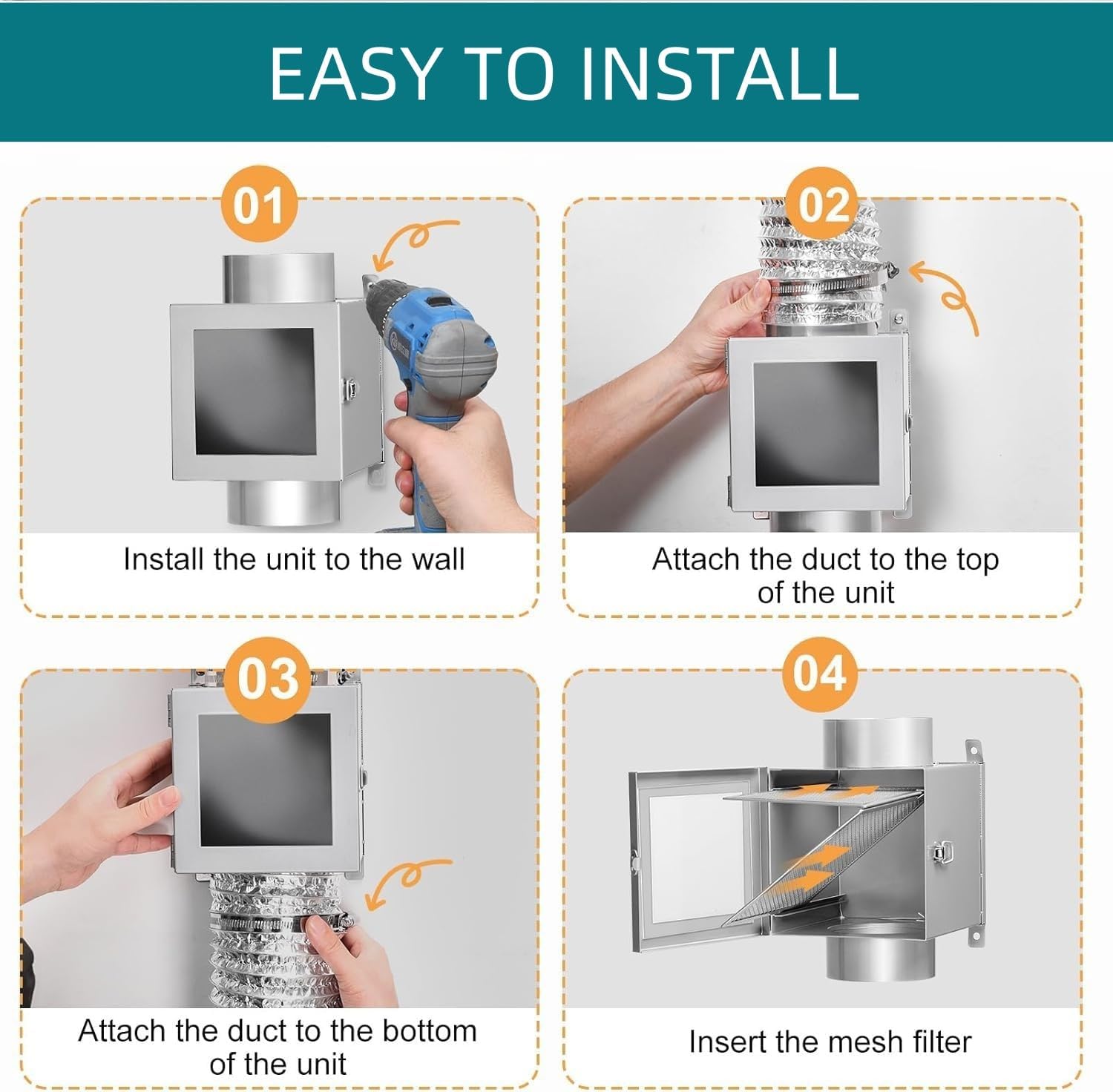 EASY TO INSTALL

01

Install the unit to the wall

02

Attach the duct to the top of the unit

03

Attach the duct to the bottom of the unit

04

Insert the mesh filter