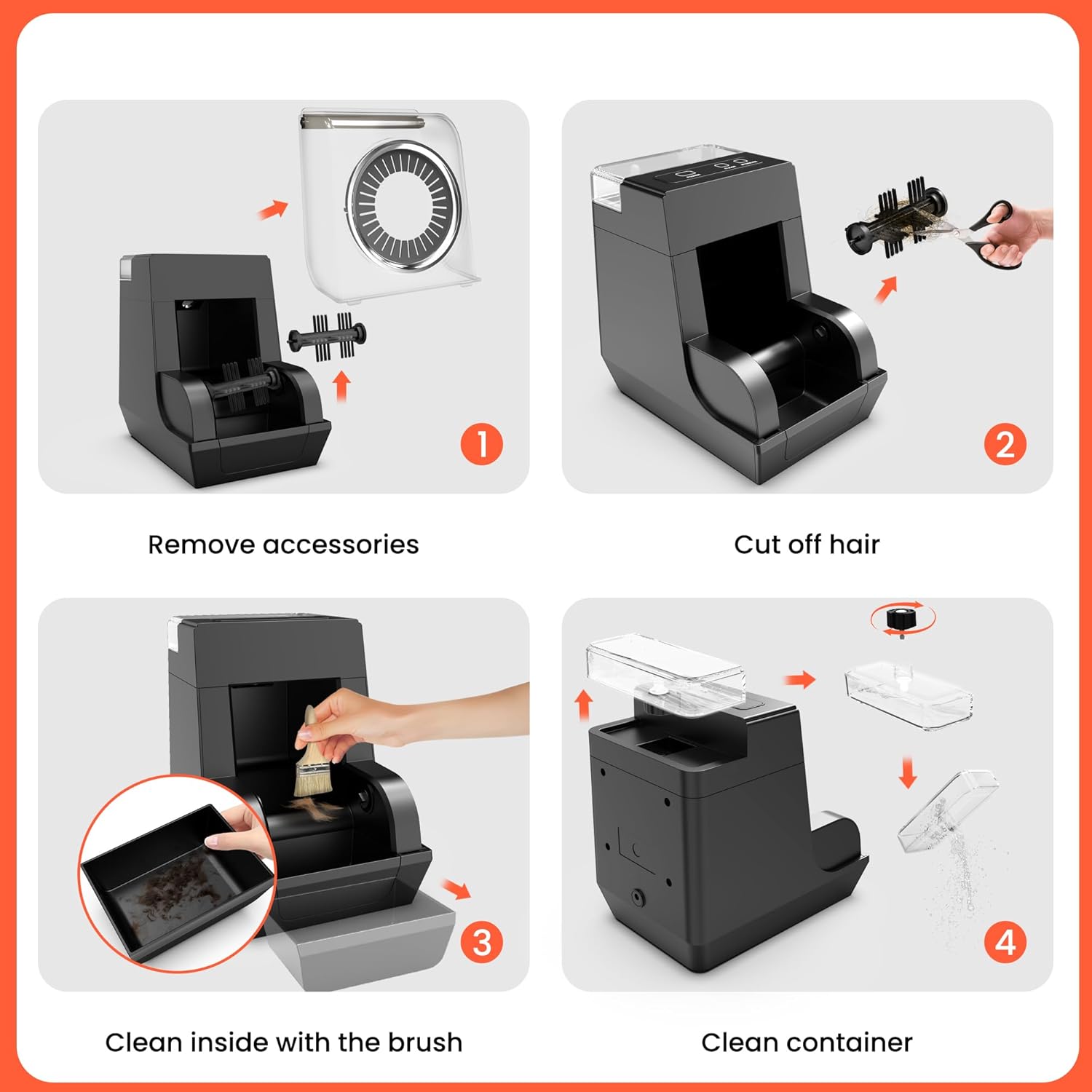 1

Remove accessories

2

Cut off hair

3

Clean inside with the brush

4

Clean container