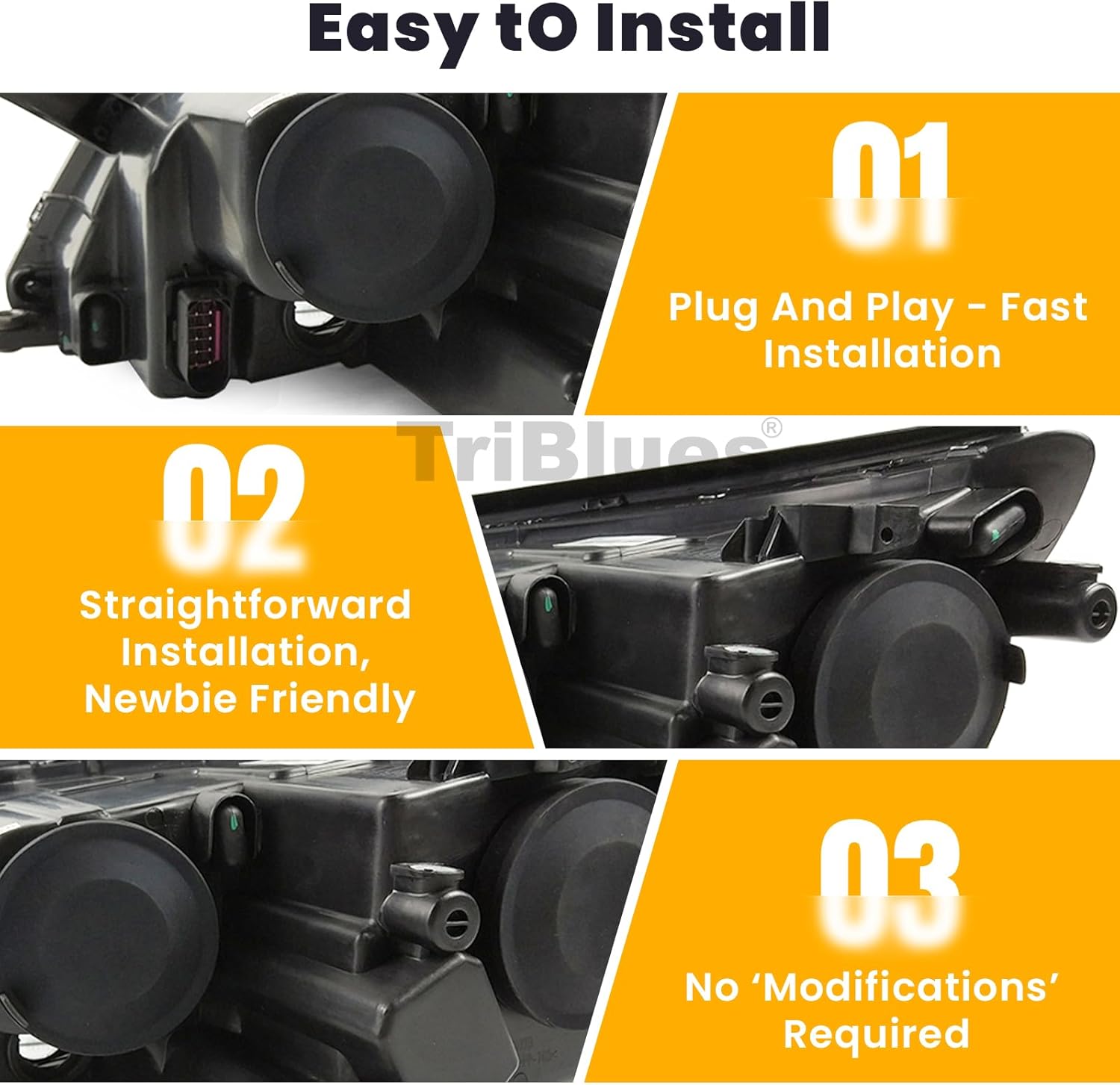 Easy tO Install

01

Plug And Play - Fast Installation

TriBlues®

02

Straightforward Installation, Newbie Friendly

03

No ‘Modifications’ Required