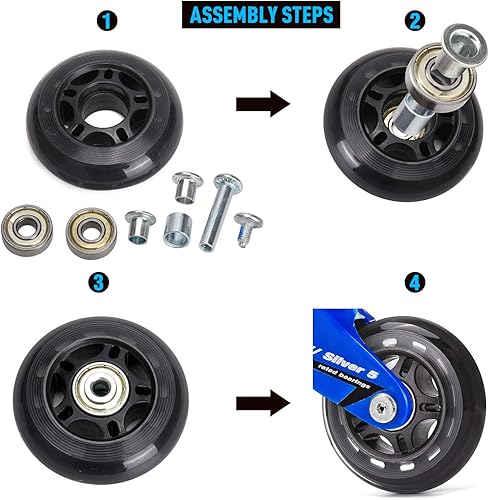 ASSEMBLY STEPS

1

2

3

4

Silver 5
rated bearings