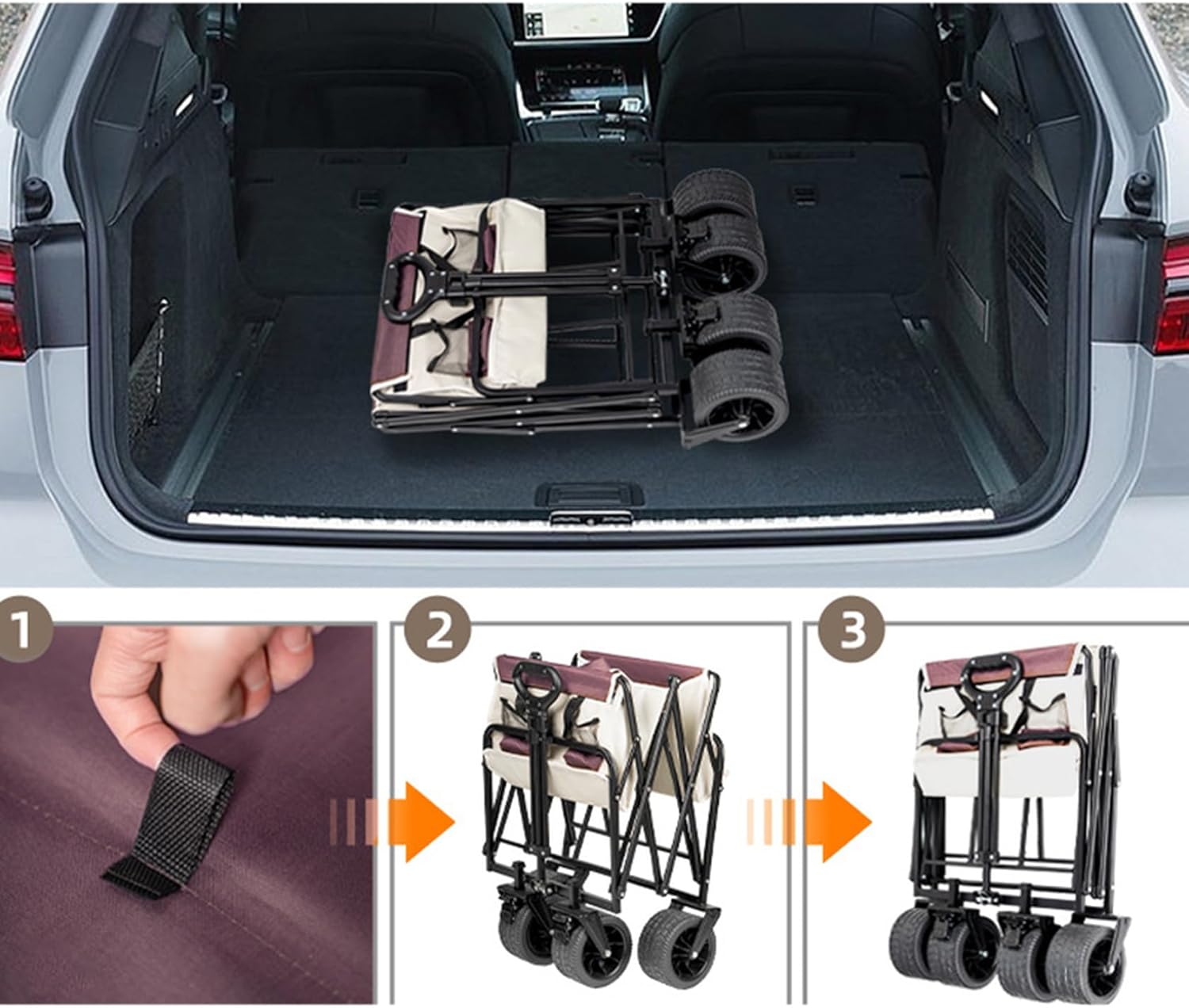 1

2

3