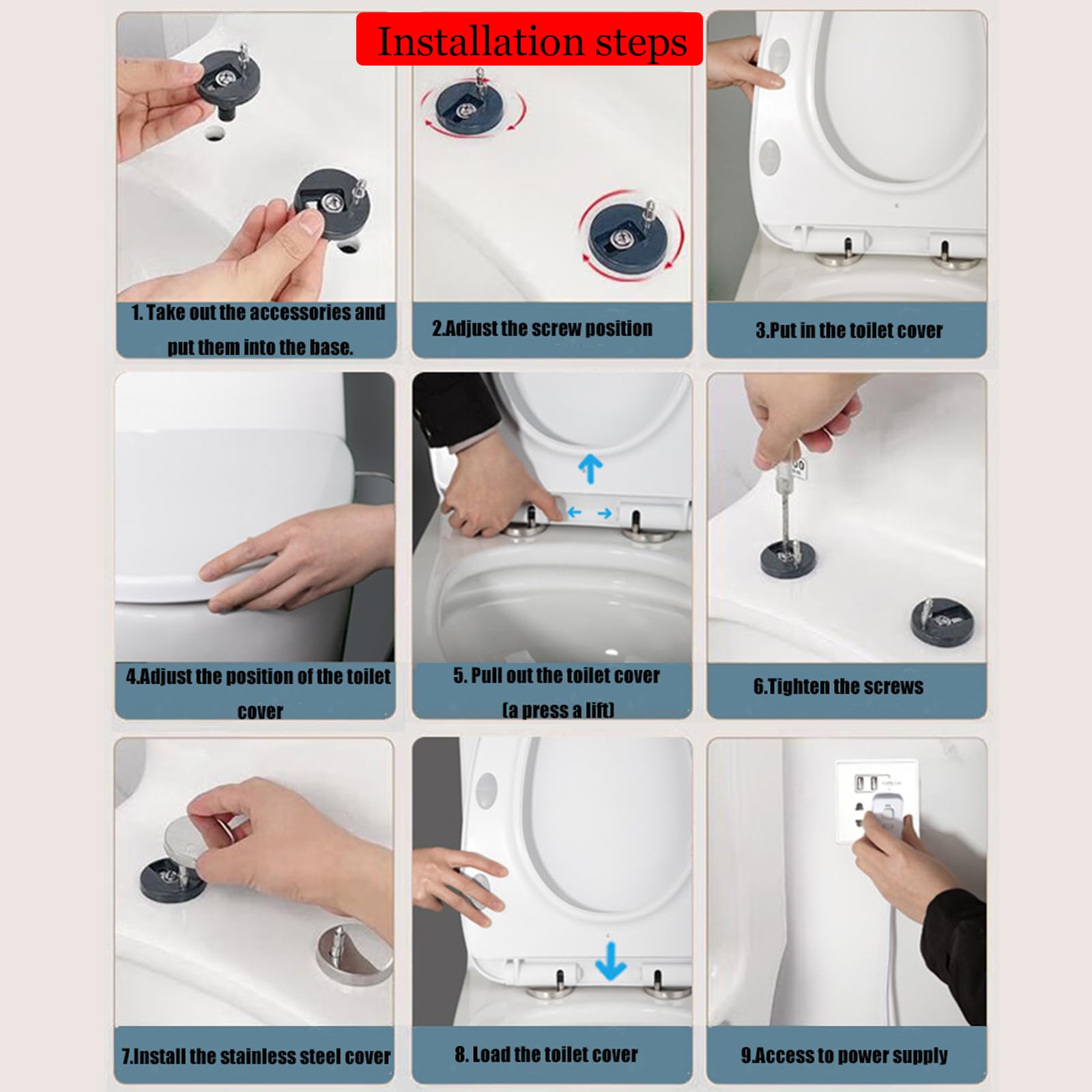 Installation steps

1. Take out the accessories and put them into the base.

2.Adjust the screw position

3.Put in the toilet cover

4.Adjust the position of the toilet cover

5. Pull out the toilet cover (a press a lift)

6.Tighten the screws

7.Install the stainless steel cover

8. Load the toilet cover

9.Access to power supply