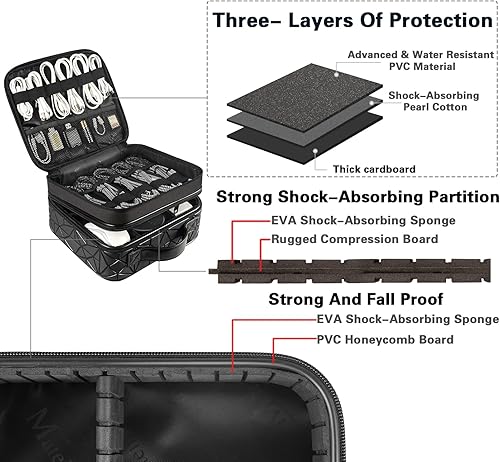 Three– Layers Of Protection

Advanced & Water Resistant PVC Material

Shock–Absorbing Pearl Cotton

Thick cardboard

Strong Shock–Absorbing Partition

EVA Shock–Absorbing Sponge

Rugged Compression Board

Strong And Fall Proof

EVA Shock–Absorbing Sponge

PVC Honeycomb Board