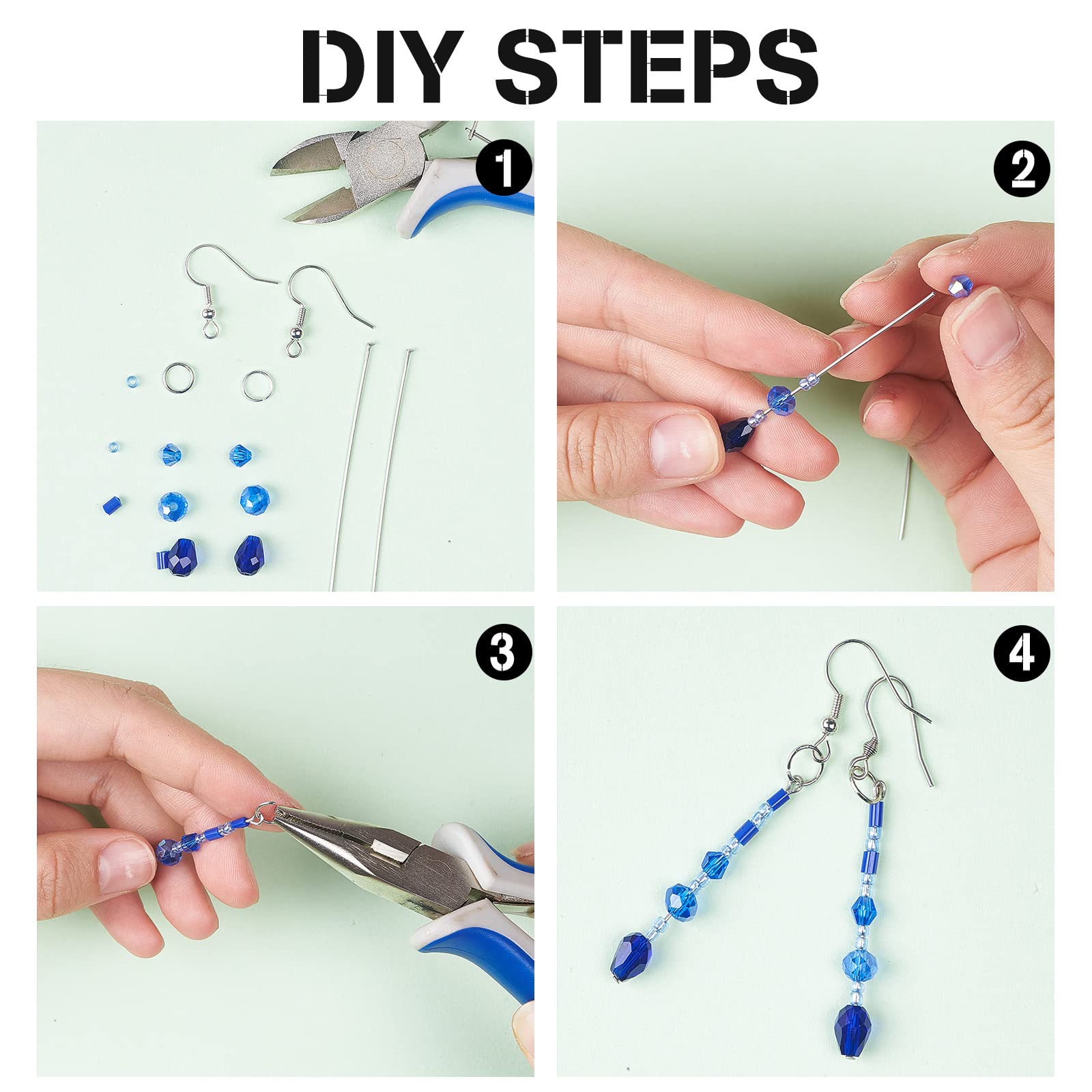 DIY STEPS

1

2

3

4