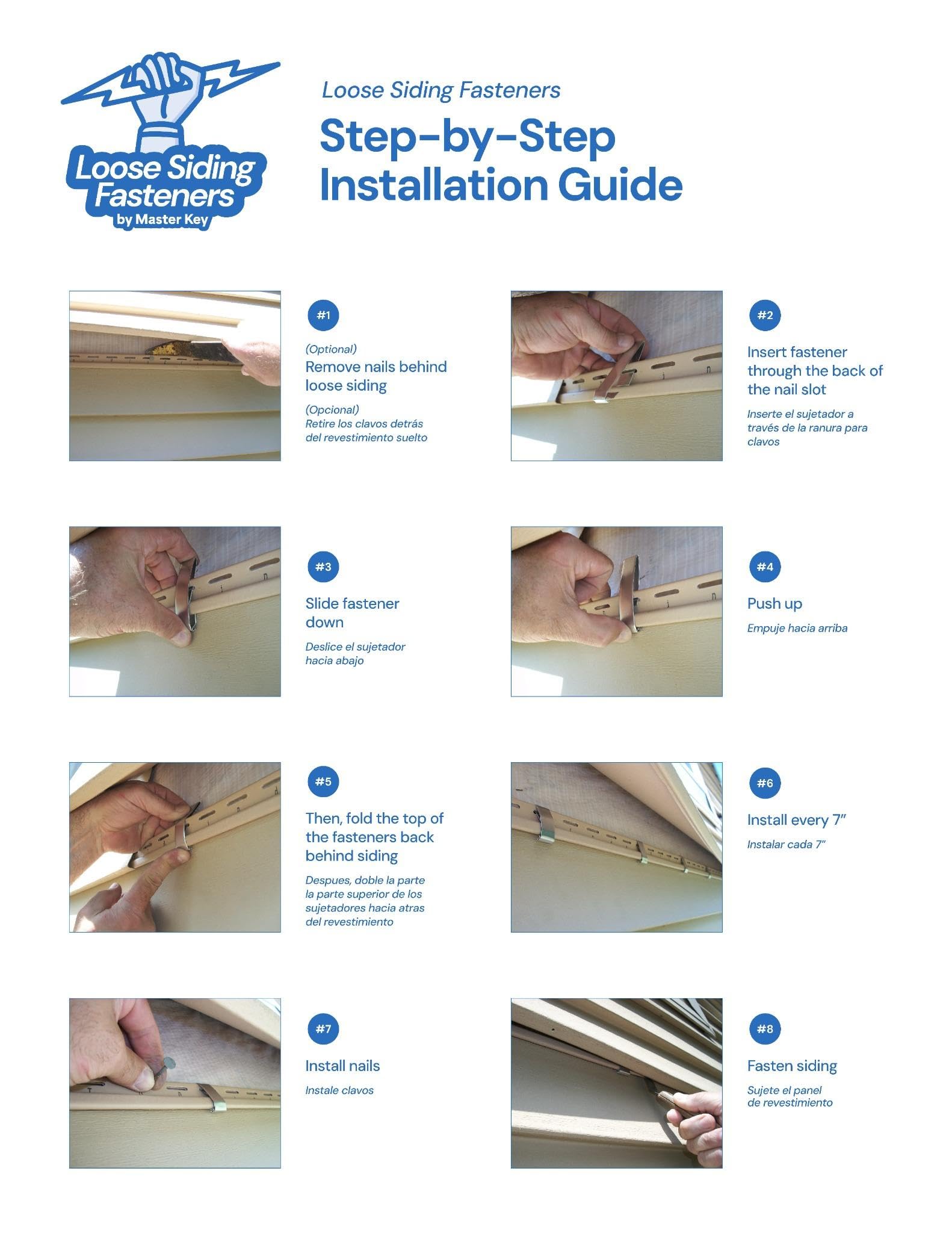 Loose Siding Fasteners
by Master Key

Loose Siding Fasteners

Step-by-Step Installation Guide

#1

(Optional)
Remove nails behind loose siding

(Opcional)
Retire los clavos detrás del revestimiento suelto

#2

Insert fastener through the back of the nail slot

Inserte el sujetador a través de la ranura para clavos

#3

Slide fastener down

Deslice el sujetador hacia abajo

#4

Push up

Empuje hacia arriba

#5

Then, fold the top of the fasteners back behind siding

Despues, doble la parte la parte superior de los sujetadores hacia atras del revestimiento

#6

Install every 7"

Instalar cada 7"

#7

Install nails

Instale clavos

#8

Fasten siding

Sujete el panel de revestimiento