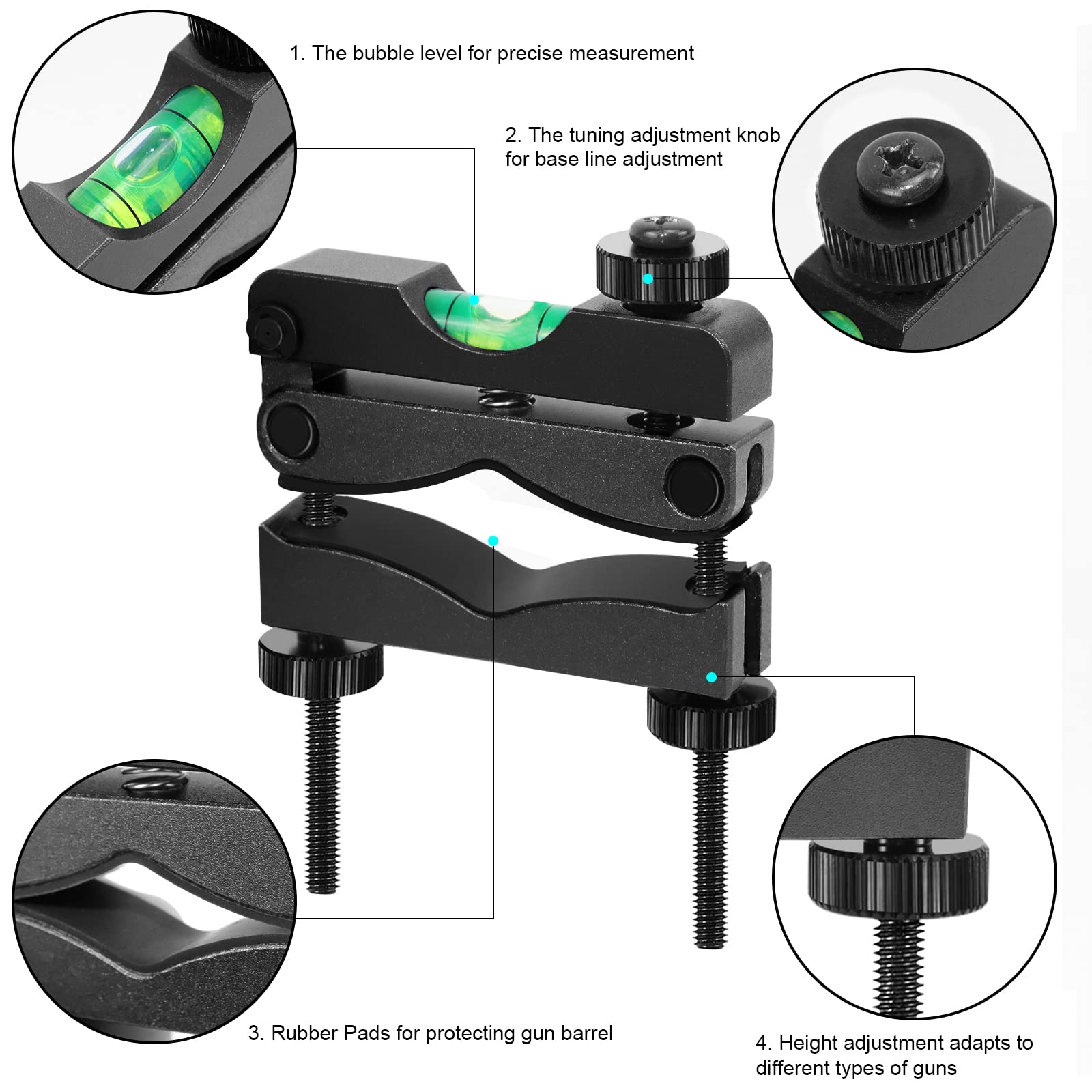 1. The bubble level for precise measurement

2. The tuning adjustment knob for base line adjustment

3. Rubber Pads for protecting gun barrel

4. Height adjustment adapts to different types of guns