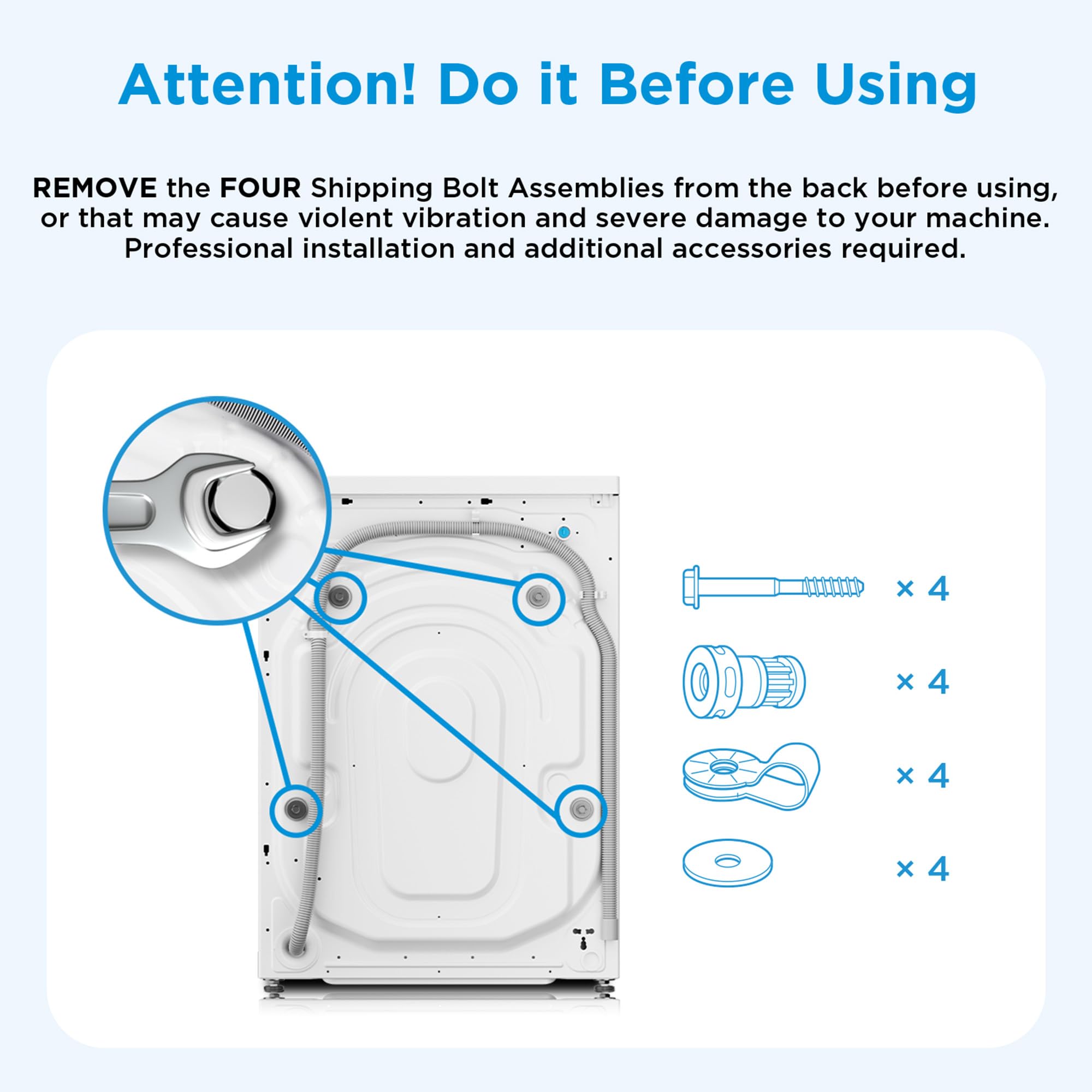 Attention! Do it Before Using

REMOVE the FOUR Shipping Bolt Assemblies from the back before using, or that may cause violent vibration and severe damage to your machine. Professional installation and additional accessories required.

× 4

× 4

× 4

× 4