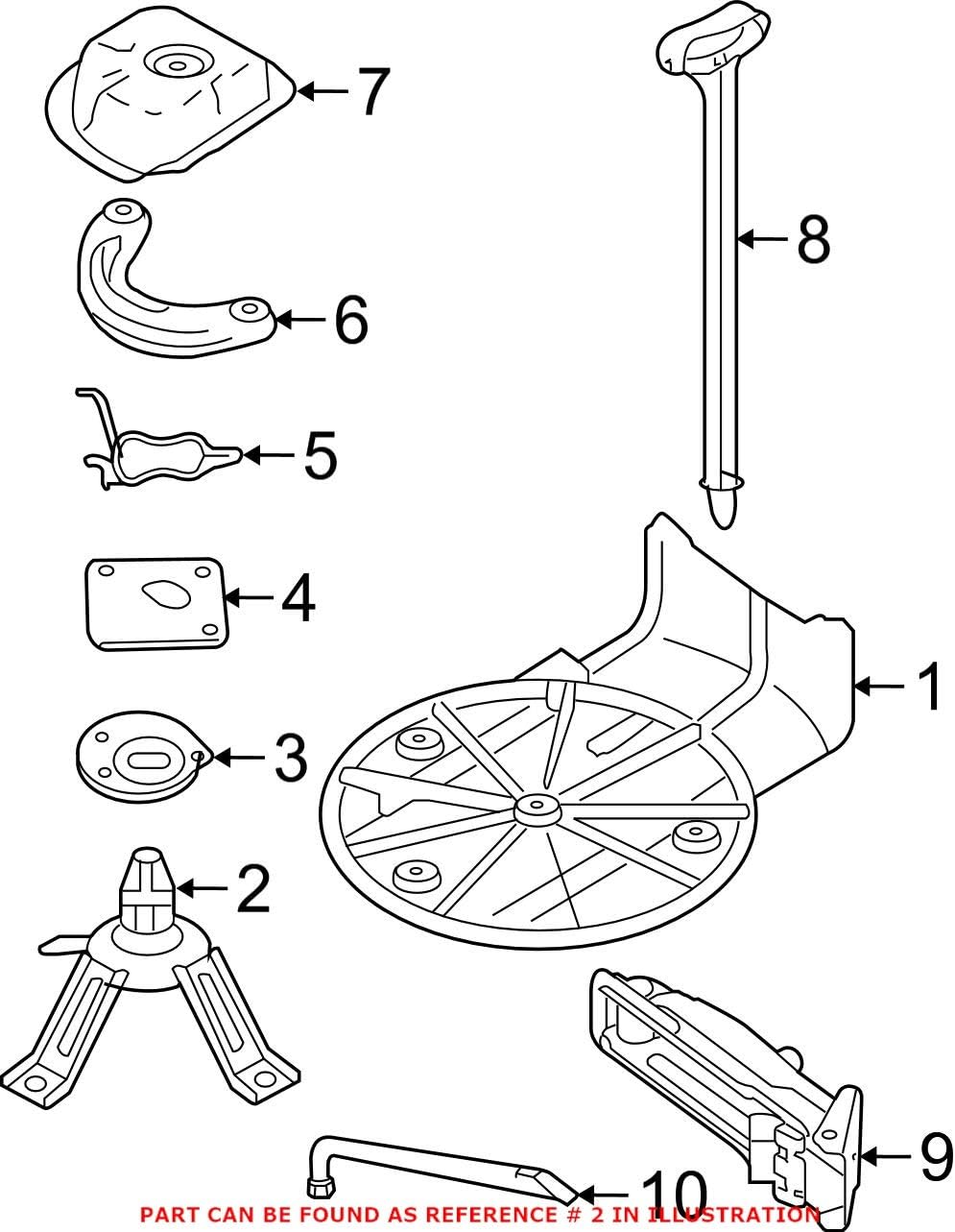 7

8

6

5

4

1

3

2

9

10

PART CAN BE FOUND AS REFERENCE # 2 IN ILLUSTRATION